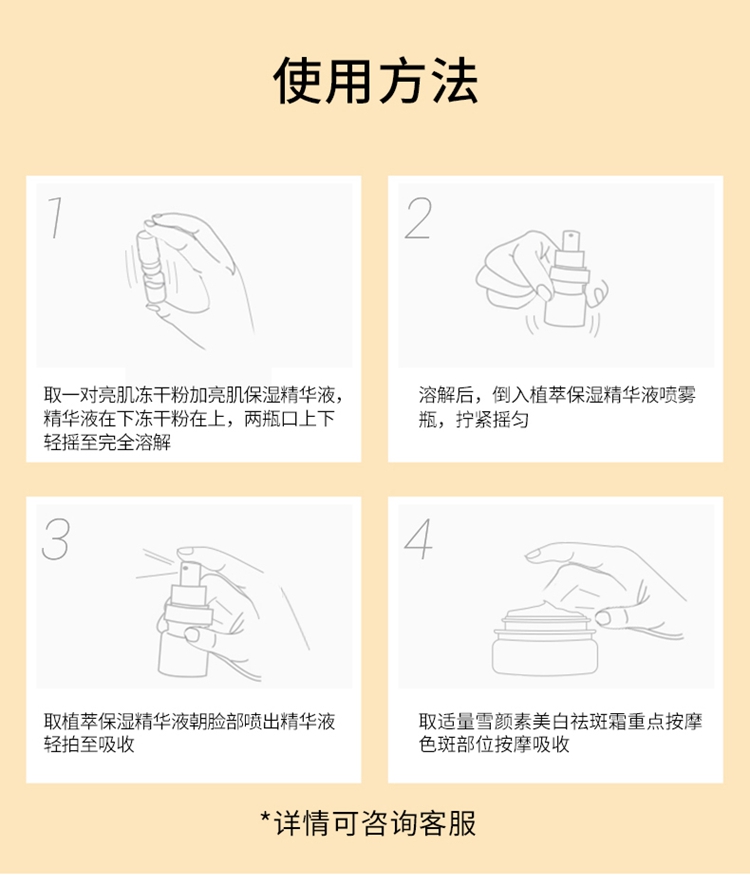 使用方法

1

取一对亮肌冻干粉加亮肌保湿精华液，精华液在下冻干粉在上，两瓶口上下轻摇至完全溶解

2

溶解后，倒入植萃保湿精华液喷雾瓶，拧紧摇匀

3

取植萃保湿精华液朝脸部喷出精华液轻拍至吸收

4

取适量雪颜素美白祛斑霜重点按摩色斑部位按摩吸收

*详情可咨询客服