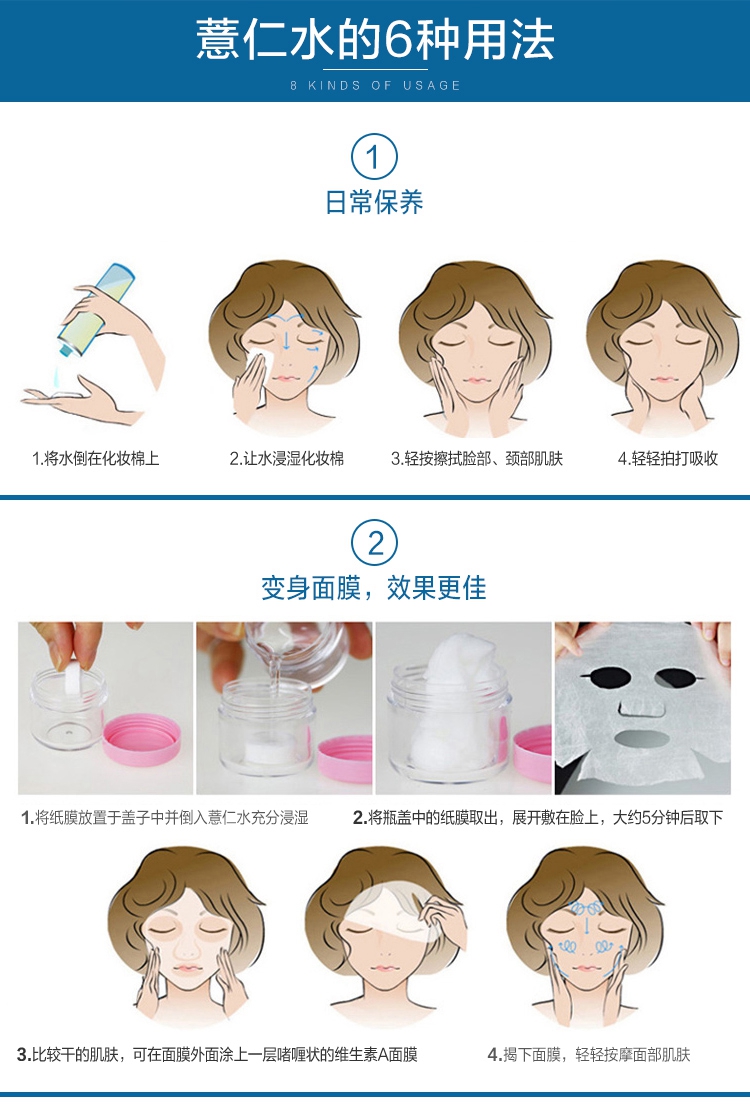 薏仁水的6种用法

8 KINDS OF USAGE

1

日常保养

1.将水倒在化妆棉上

2.让水浸湿化妆棉

3.轻按擦拭脸部、颈部肌肤

4.轻轻拍打吸收

2

变身面膜，效果更佳

1.将纸膜放置于盖子中并倒入薏仁水充分浸湿

2.将瓶盖中的纸膜取出，展开敷在脸上，大约5分钟后取下

3.比较干的肌肤，可在面膜外面涂上一层啫喱状的维生素A面膜

4.揭下面膜，轻轻按摩面部肌肤