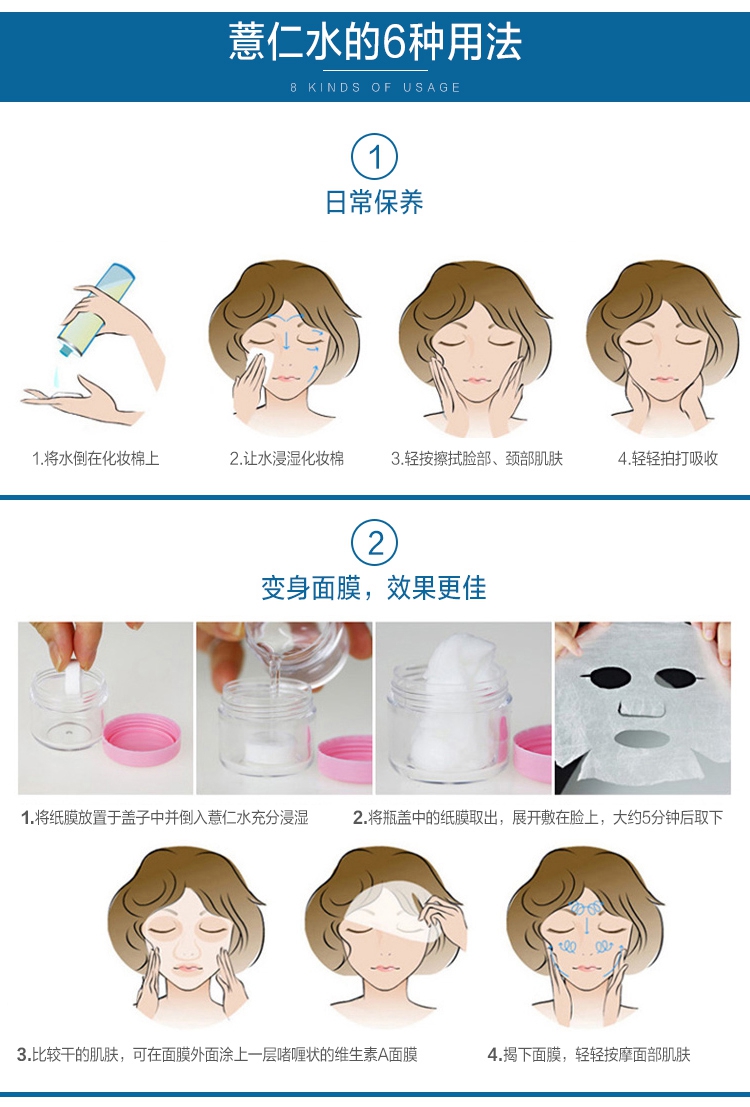 薏仁水的6种用法

8 KINDS OF USAGE

1
日常保养

1.将水倒在化妆棉上

2.让水浸湿化妆棉

3.轻按擦拭脸部、颈部肌肤

4.轻轻拍打吸收

2
变身面膜，效果更佳

1.将纸膜放置于盖子中并倒入薏仁水充分浸湿

2.将瓶盖中的纸膜取出，展开敷在脸上，大约5分钟后取下

3.比较干的肌肤，可在面膜外面涂上一层啫喱状的维生素A面膜

4.揭下面膜，轻轻按摩面部肌肤