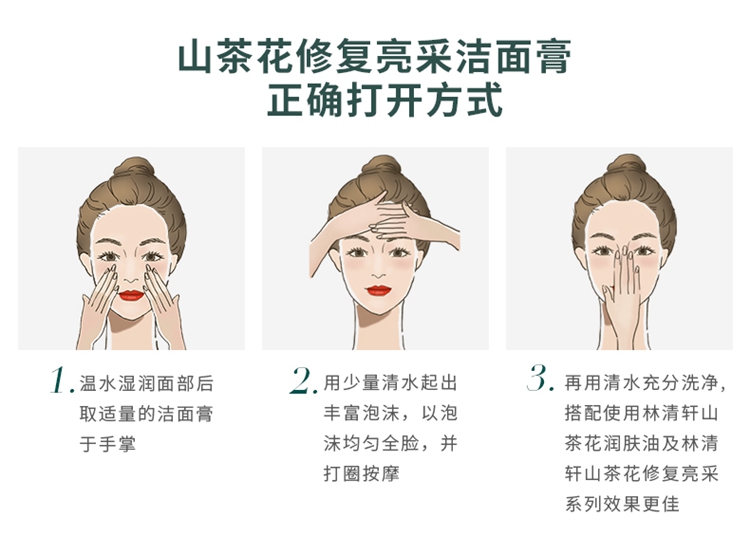 山茶花修复亮采洁面膏
正确打开方式

1. 温水湿润面部后取适量的洁面膏于手掌

2. 用少量清水起出丰富泡沫，以泡沫均匀全脸，并打圈按摩

3. 再用清水充分洗净，搭配使用林清轩山茶花润肤油及林清轩山茶花修复亮采系列效果更佳