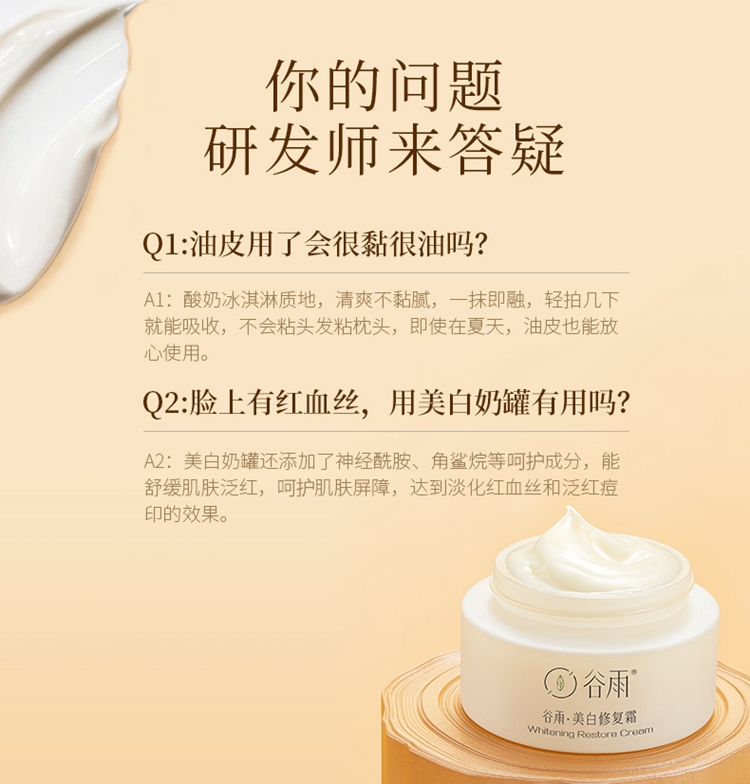 你的问题
研发师来答疑

Q1:油皮用了会很黏很油吗?

A1：酸奶冰淇淋质地，清爽不黏腻，一抹即融，轻拍几下就能吸收，不会粘头发粘枕头，即使在夏天，油皮也能放心使用。

Q2:脸上有红血丝，用美白奶罐有用吗?

A2：美白奶罐还添加了神经酰胺、角鲨烷等呵护成分，能舒缓肌肤泛红，呵护肌肤屏障，达到淡化红血丝和泛红痘印的效果。

谷雨®
谷雨·美白修复霜
Whitening Restore Cream