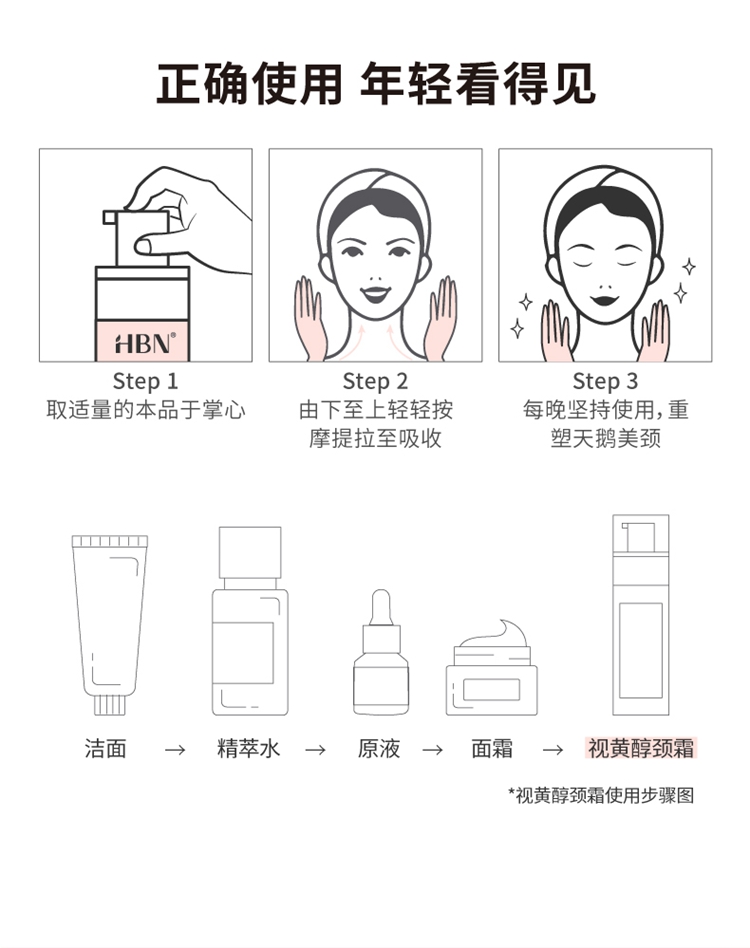 正确使用 年轻看得见

HBN®

Step 1
取适量的本品于掌心

Step 2
由下至上轻轻按摩提拉至吸收

Step 3
每晚坚持使用，重塑天鹅美颈

洁面 → 精萃水 → 原液 → 面霜 → 视黄醇颈霜

*视黄醇颈霜使用步骤图