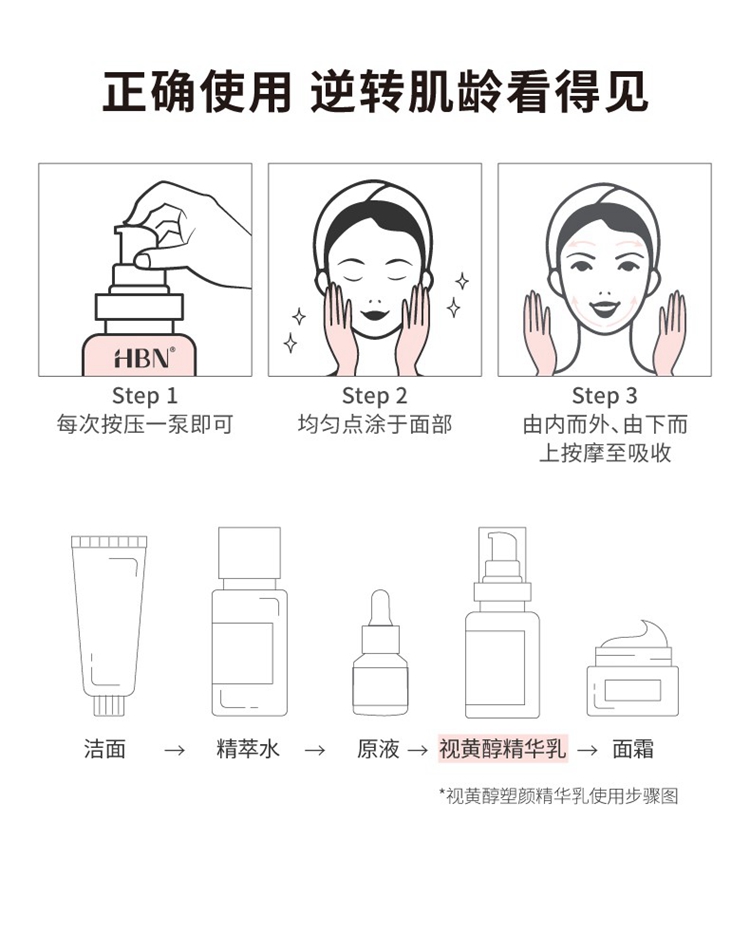 正确使用 逆转肌龄看得见

HBN®

Step 1
每次按压一泵即可

Step 2
均匀点涂于面部

Step 3
由内而外、由下而上按摩至吸收

洁面 → 精萃水 → 原液 → 视黄醇精华乳 → 面霜

*视黄醇塑颜精华乳使用步骤图