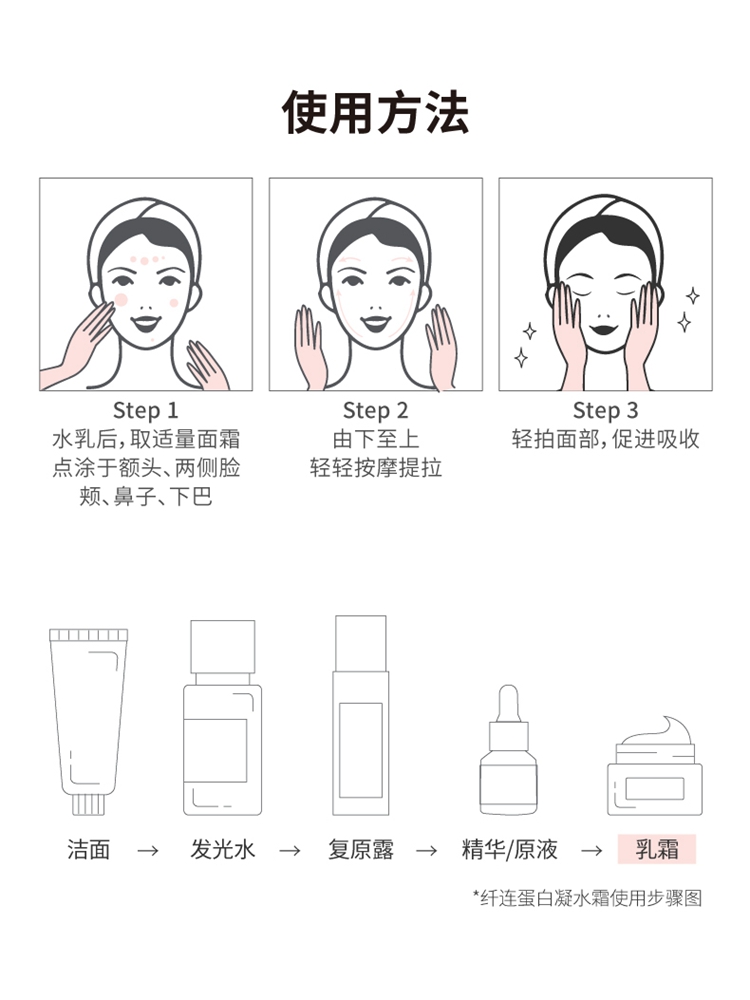 使用方法

Step 1
水乳后，取适量面霜点涂于额头、两侧脸颊、鼻子、下巴

Step 2
由下至上
轻轻按摩提拉

Step 3
轻拍面部，促进吸收

洁面 → 发光水 → 复原露 → 精华/原液 → 乳霜

*纤连蛋白凝水霜使用步骤图