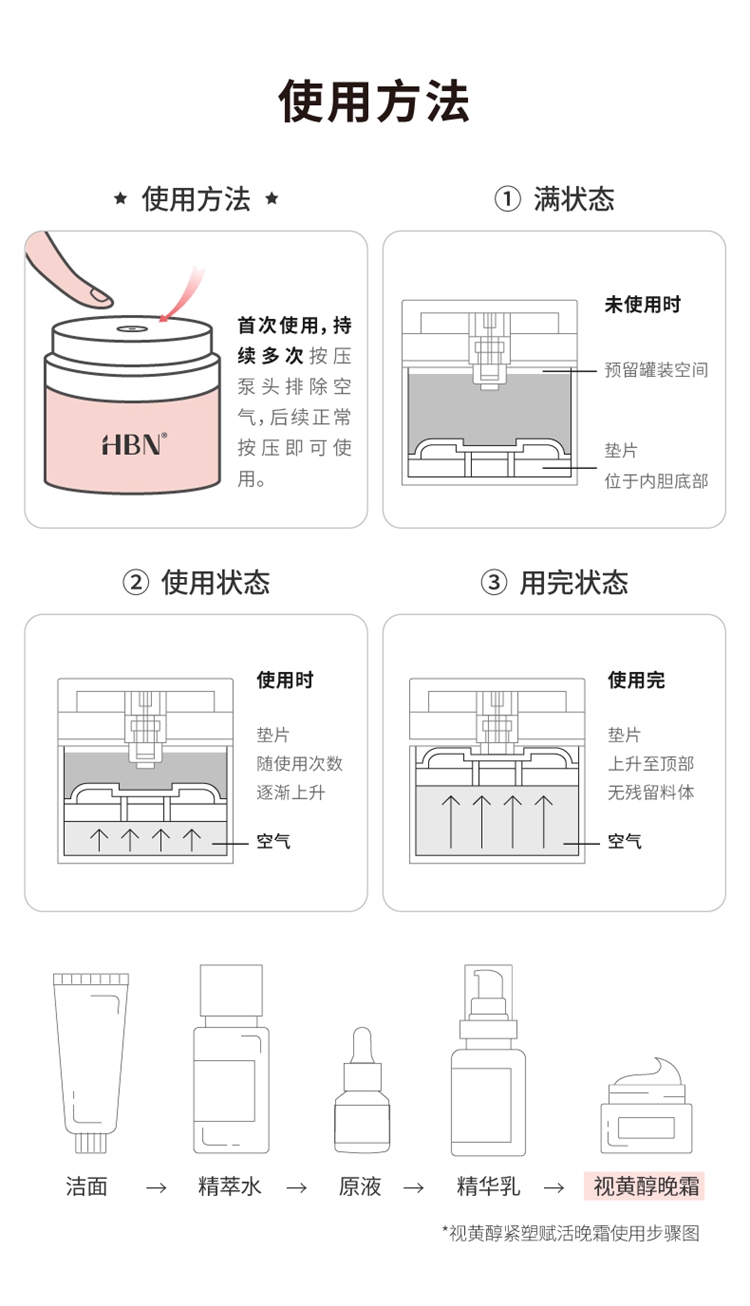 使用方法

★ 使用方法 ★

HBN®

首次使用，持续多次按压泵头排除空气，后续正常按压即可使用。

① 满状态

未使用时

预留罐装空间

垫片
位于内胆底部

② 使用状态

使用时

垫片
随使用次数
逐渐上升

空气

③ 用完状态

使用完

垫片
上升至顶部
无残留料体

空气

洁面 → 精萃水 → 原液 → 精华乳 → 视黄醇晚霜

*视黄醇紧塑赋活晚霜使用步骤图