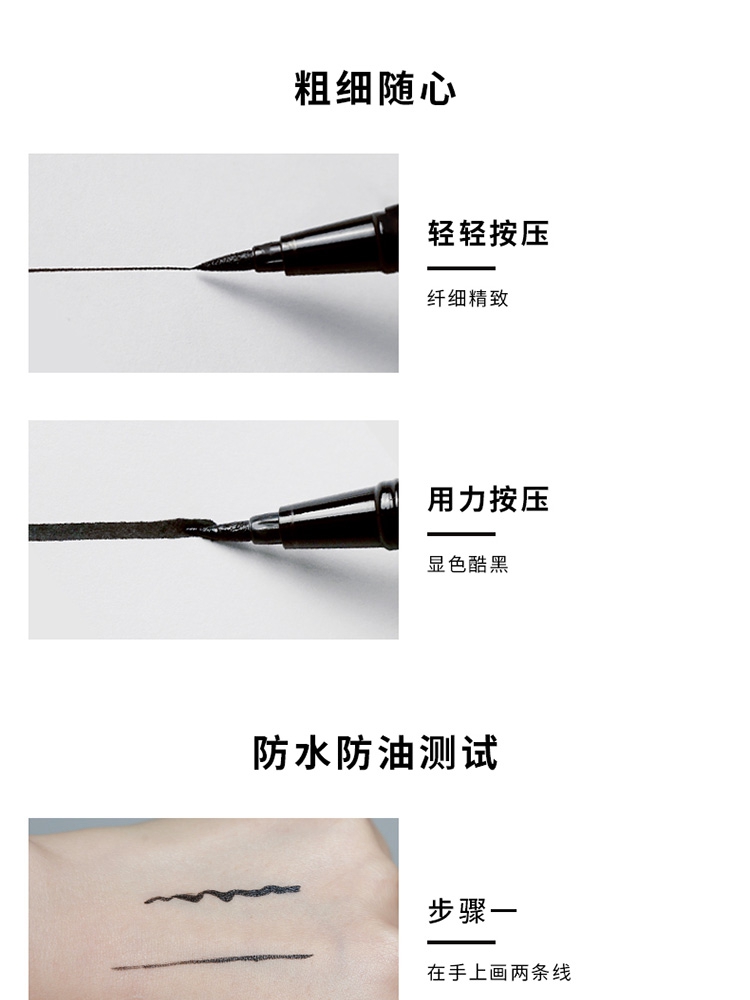 粗细随心

轻轻按压

纤细精致

用力按压

显色酷黑

防水防油测试

步骤一

在手上画两条线