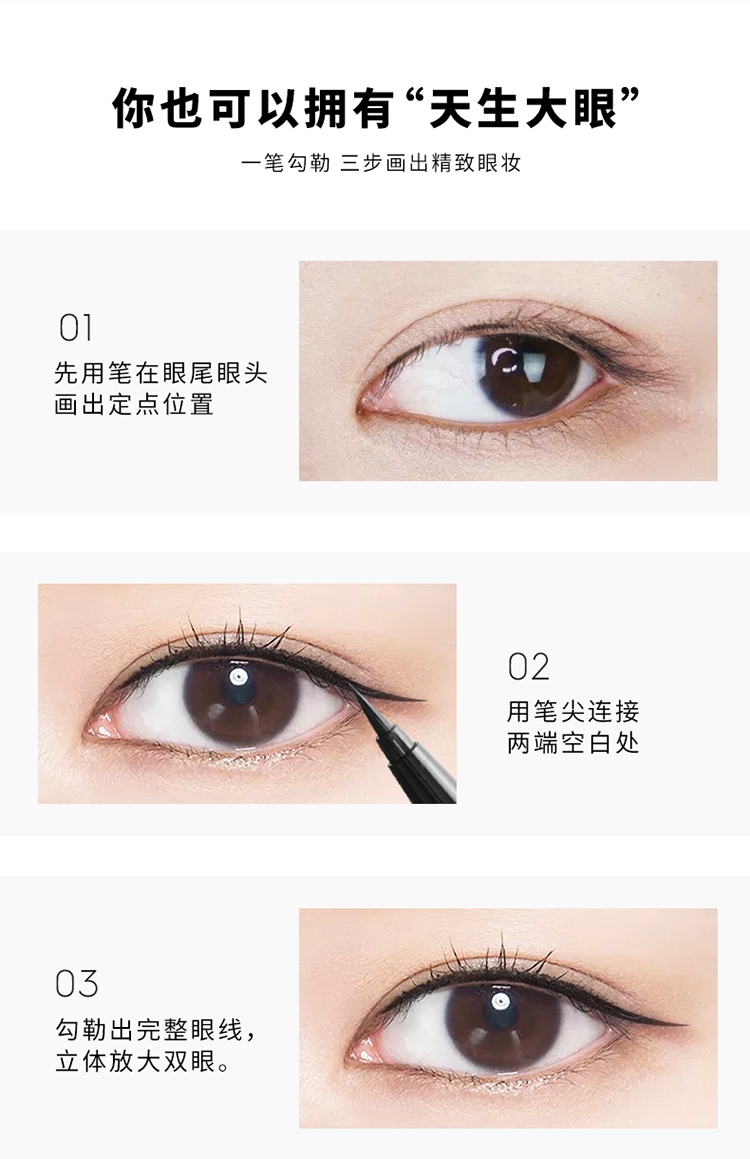 你也可以拥有“天生大眼”

一笔勾勒 三步画出精致眼妆

01
先用笔在眼尾眼头画出定点位置

02
用笔尖连接两端空白处

03
勾勒出完整眼线，立体放大双眼。