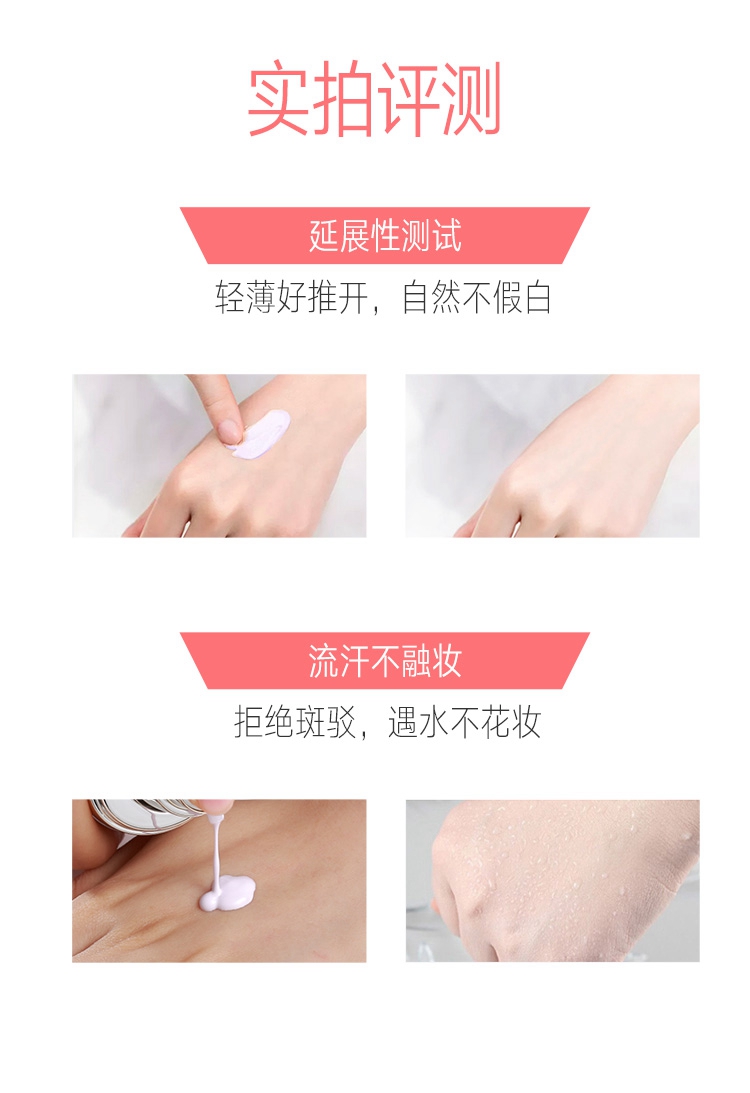 实拍评测

延展性测试

轻薄好推开，自然不假白

流汗不融妆

拒绝斑驳，遇水不花妆