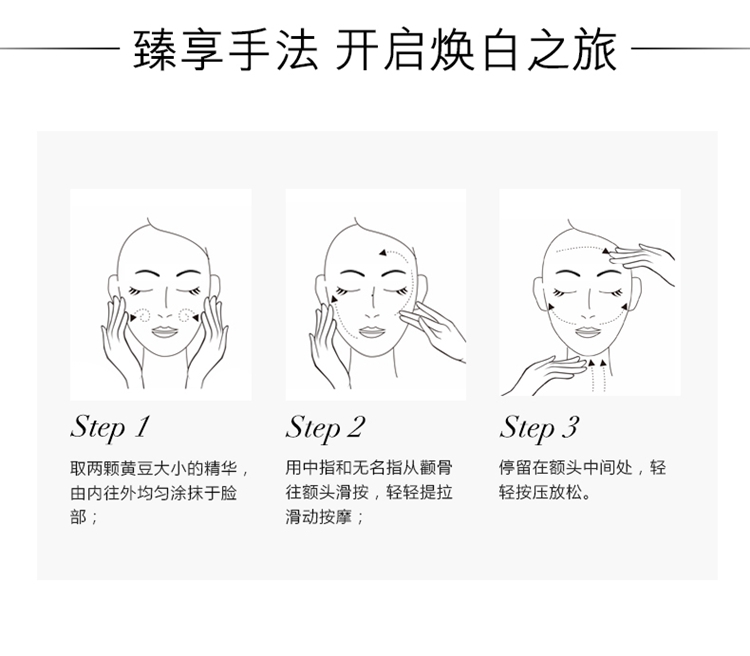 臻享手法 开启焕白之旅

Step 1

取两颗黄豆大小的精华，由内往外均匀涂抹于脸部；

Step 2

用中指和无名指从颧骨往额头滑按，轻轻提拉滑动按摩；

Step 3

停留在额头中间处，轻轻按压放松。