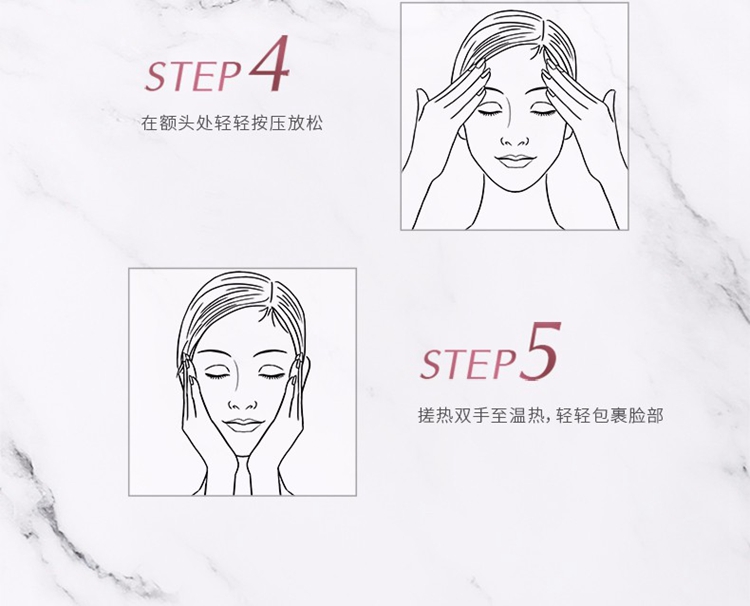 STEP 4
在额头处轻轻按压放松

STEP 5
搓热双手至温热，轻轻包裹脸部