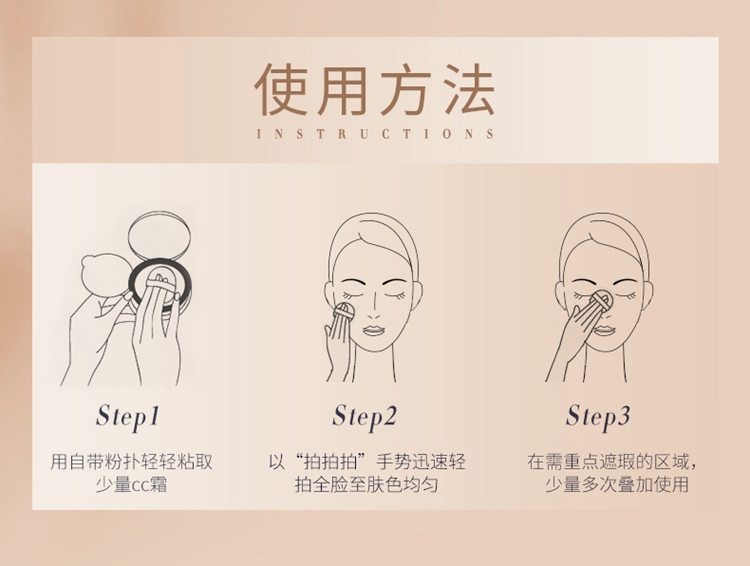 使用方法
INSTRUCTIONS

Step1
用自带粉扑轻轻粘取少量cc霜

Step2
以“拍拍拍”手势迅速轻拍全脸至肤色均匀

Step3
在需重点遮瑕的区域，少量多次叠加使用