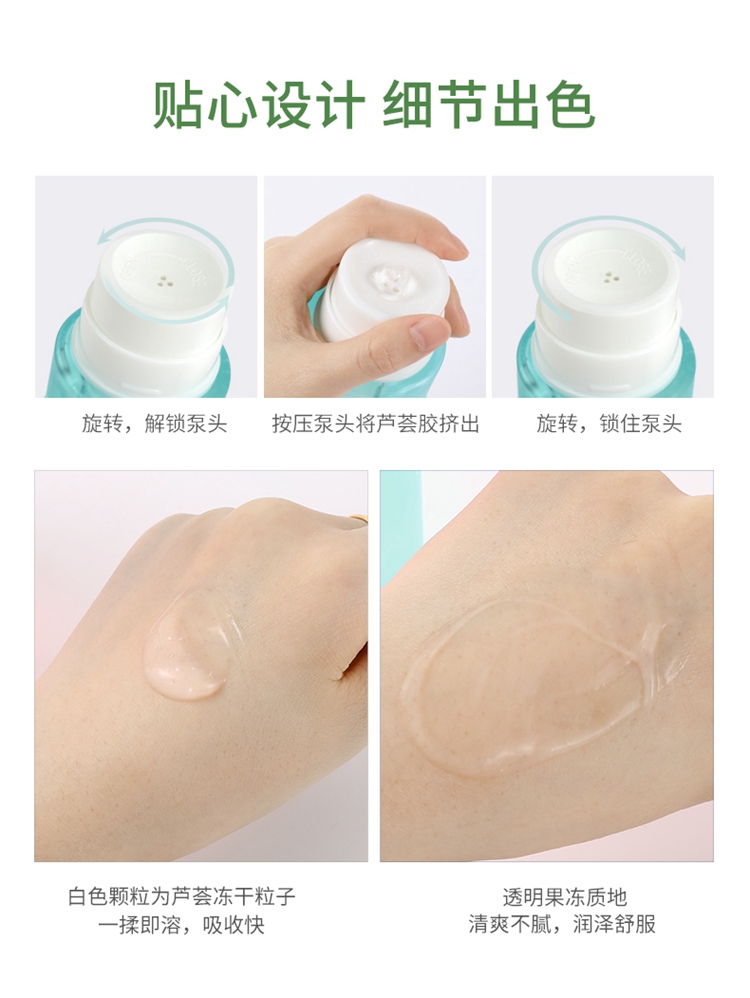 贴心设计 细节出色

旋转，解锁泵头

按压泵头将芦荟胶挤出

旋转，锁住泵头

白色颗粒为芦荟冻干粒子
一揉即溶，吸收快

透明果冻质地
清爽不腻，润泽舒服