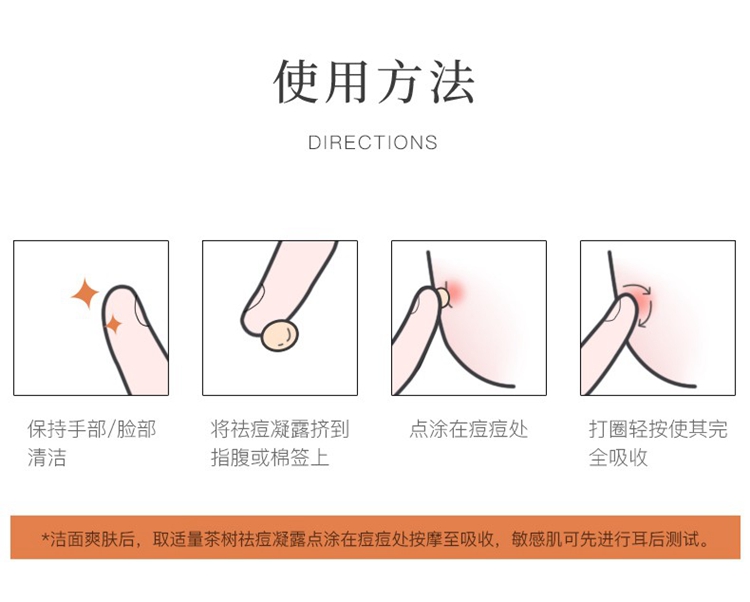 使用方法

DIRECTIONS

保持手部/脸部清洁

将祛痘凝露挤到指腹或棉签上

点涂在痘痘处

打圈轻按使其完全吸收

*洁面爽肤后，取适量茶树祛痘凝露点涂在痘痘处按摩至吸收，敏感肌可先进行耳后测试。