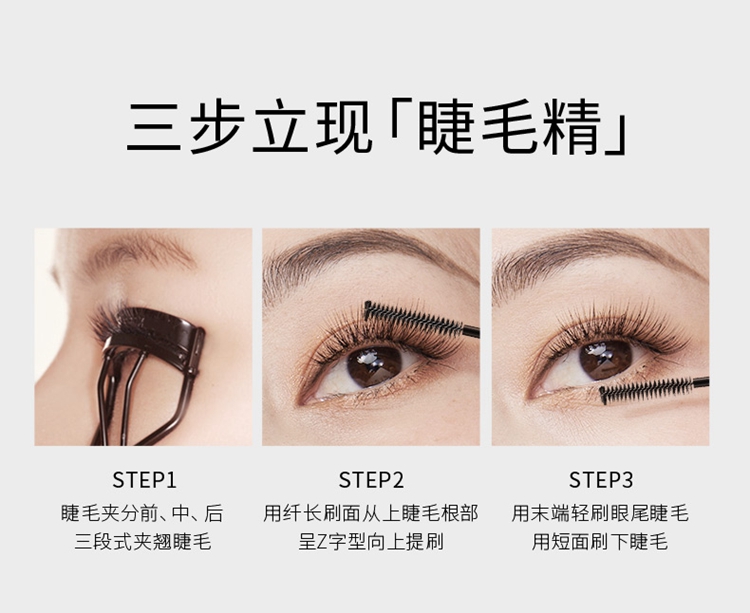 三步立现「睫毛精」

STEP1
睫毛夹分前、中、后
三段式夹翘睫毛

STEP2
用纤长刷面从上睫毛根部
呈Z字型向上提刷

STEP3
用末端轻刷眼尾睫毛
用短面刷下睫毛