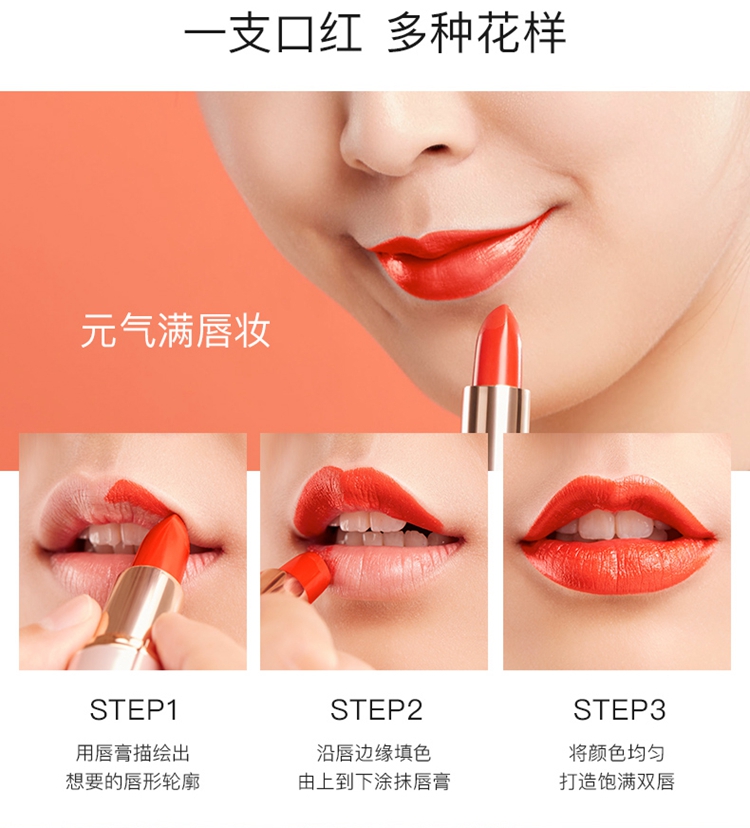 一支口红 多种花样

元气满唇妆

STEP1
用唇膏描绘出
想要的唇形轮廓

STEP2
沿唇边缘填色
由上到下涂抹唇膏

STEP3
将颜色均匀
打造饱满双唇