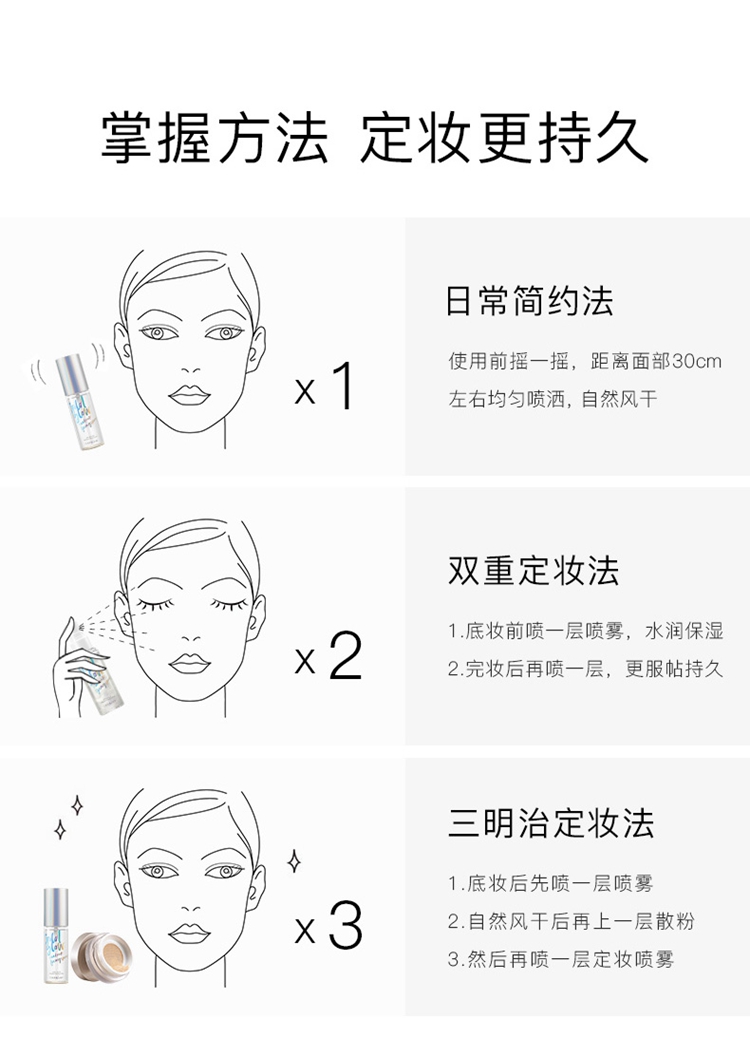 掌握方法 定妆更持久

x 1

日常简约法

使用前摇一摇，距离面部30cm
左右均匀喷洒，自然风干

x 2

双重定妆法

1.底妆前喷一层喷雾，水润保湿
2.完妆后再喷一层，更服帖持久

x 3

三明治定妆法

1.底妆后先喷一层喷雾
2.自然风干后再上一层散粉
3.然后再喷一层定妆喷雾