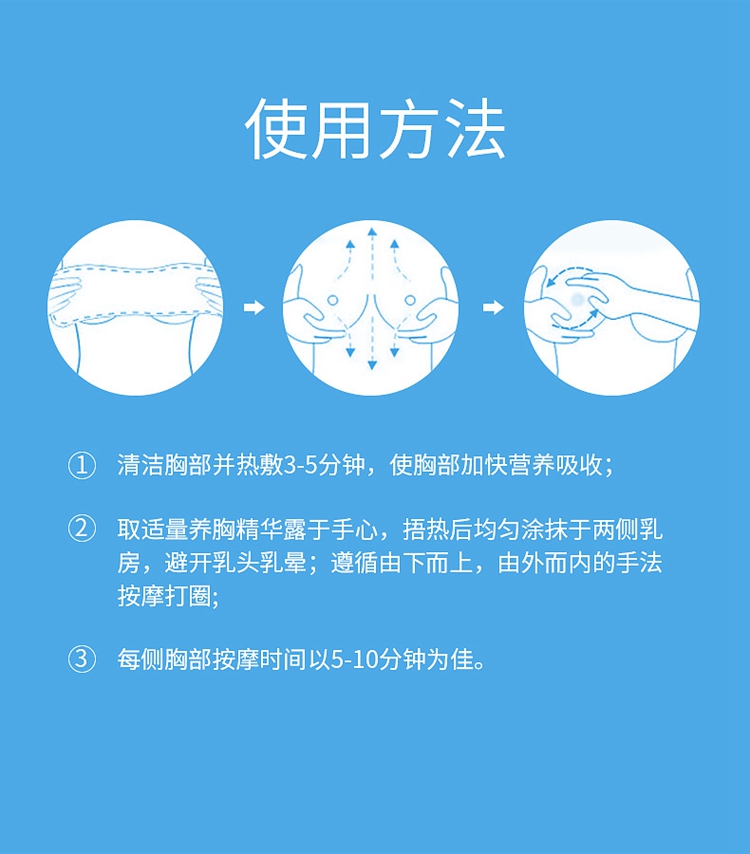 使用方法

① 清洁胸部并热敷3-5分钟，使胸部加快营养吸收；

② 取适量养胸精华露于手心，捂热后均匀涂抹于两侧乳房，避开乳头乳晕；遵循由下而上，由外而内的手法按摩打圈;

③ 每侧胸部按摩时间以5-10分钟为佳。