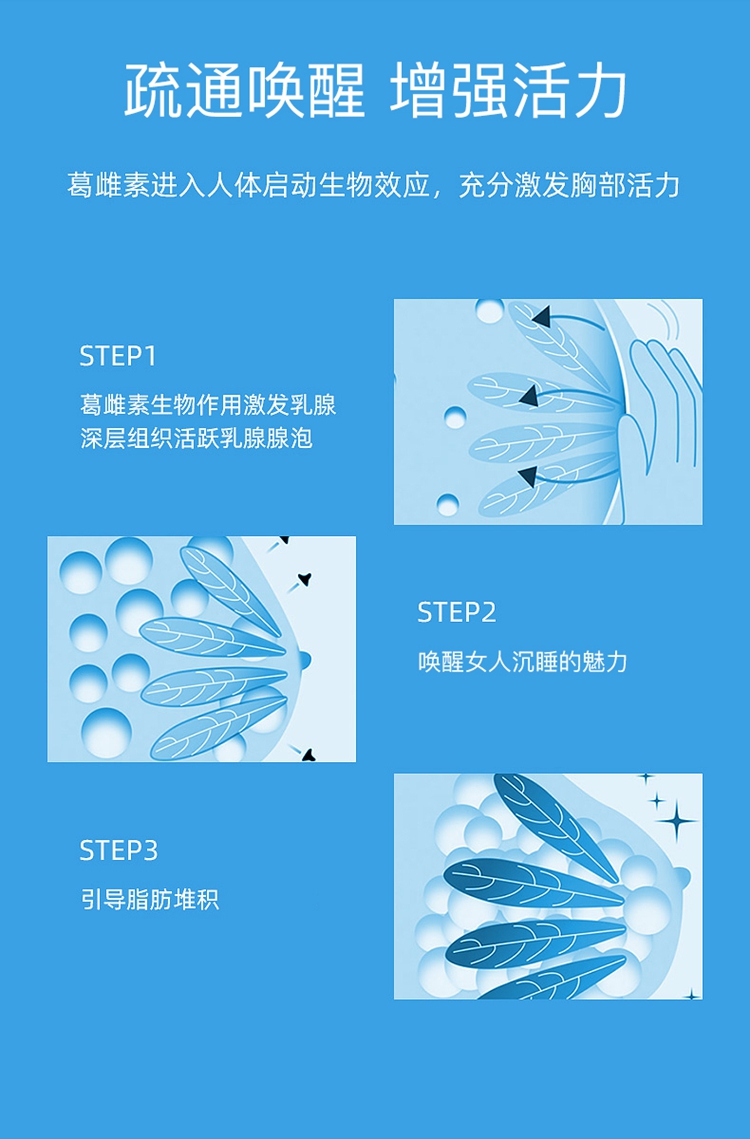 疏通唤醒 增强活力

葛雌素进入人体启动生物效应，充分激发胸部活力

STEP1

葛雌素生物作用激发乳腺深层组织活跃乳腺腺泡

STEP2

唤醒女人沉睡的魅力

STEP3

引导脂肪堆积