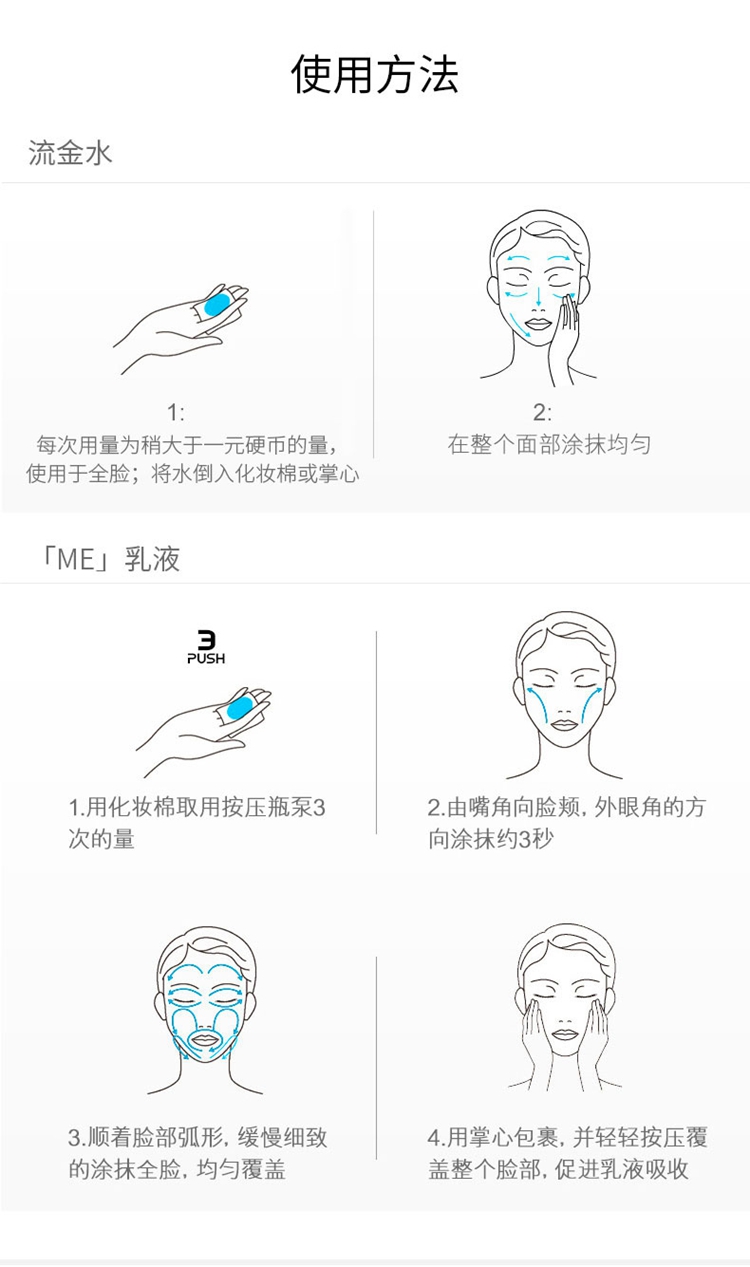 使用方法

流金水

1:
每次用量为稍大于一元硬币的量，使用于全脸；将水倒入化妆棉或掌心

2:
在整个面部涂抹均匀

「ME」乳液

3
PUSH

1.用化妆棉取用按压瓶泵3次的量

2.由嘴角向脸颊，外眼角的方向涂抹约3秒

3.顺着脸部弧形，缓慢细致的涂抹全脸，均匀覆盖

4.用掌心包裹，并轻轻按压覆盖整个脸部，促进乳液吸收