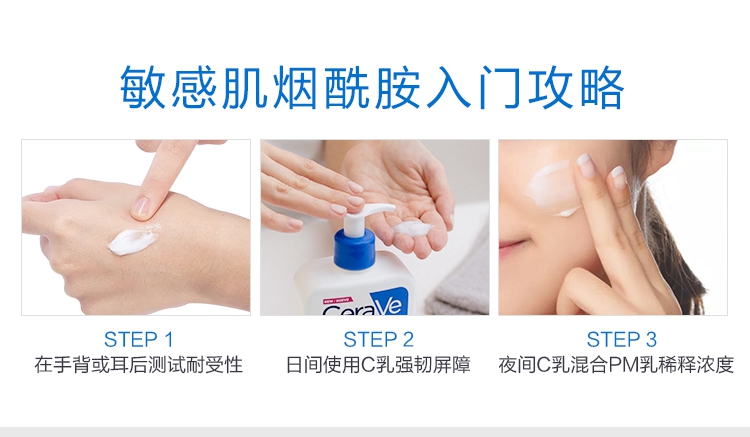 敏感肌烟酰胺入门攻略

CeraVe

STEP 1
在手背或耳后测试耐受性

STEP 2
日间使用C乳强韧屏障

STEP 3
夜间C乳混合PM乳稀释浓度