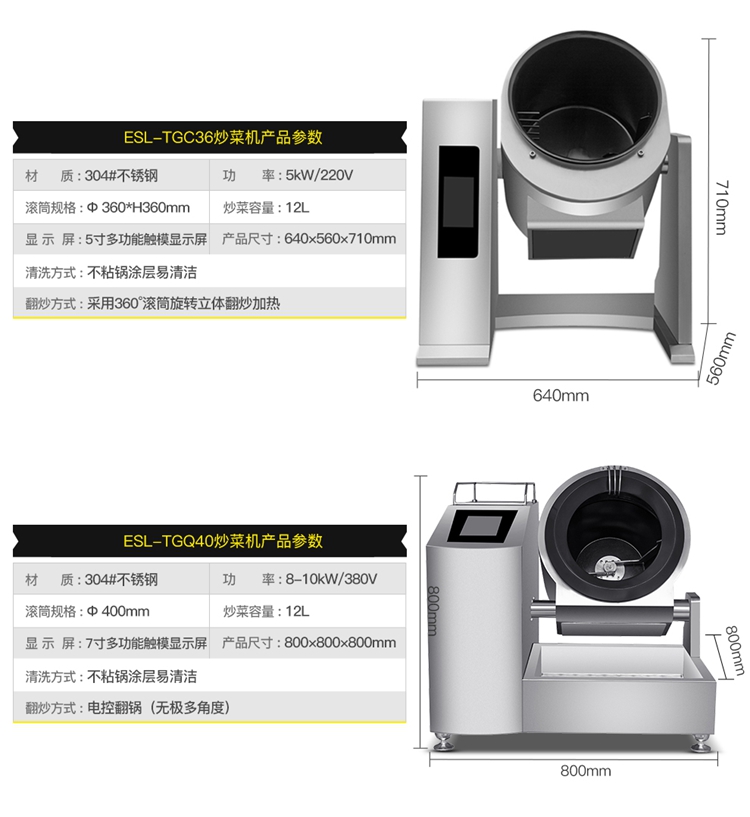 ESL-TGC36炒菜机产品参数

| 材　质：304#不锈钢 | 功　率：5kW/220V |
|---|---|
| 滚筒规格：Φ 360*H360mm | 炒菜容量：12L |
| 显 示 屏：5寸多功能触模显示屏 | 产品尺寸：640×560×710mm |
| 清洗方式：不粘锅涂层易清洁 | |
| 翻炒方式：采用360°滚筒旋转立体翻炒加热 | |

710mm

560mm

640mm

ESL-TGQ40炒菜机产品参数

| 材　质：304#不锈钢 | 功　率：8-10kW/380V |
|---|---|
| 滚筒规格：Φ 400mm | 炒菜容量：12L |
| 显 示 屏：7寸多功能触模显示屏 | 产品尺寸：800×800×800mm |
| 清洗方式：不粘锅涂层易清洁 | |
| 翻炒方式：电控翻锅（无极多角度） | |

800mm

800mm

800mm