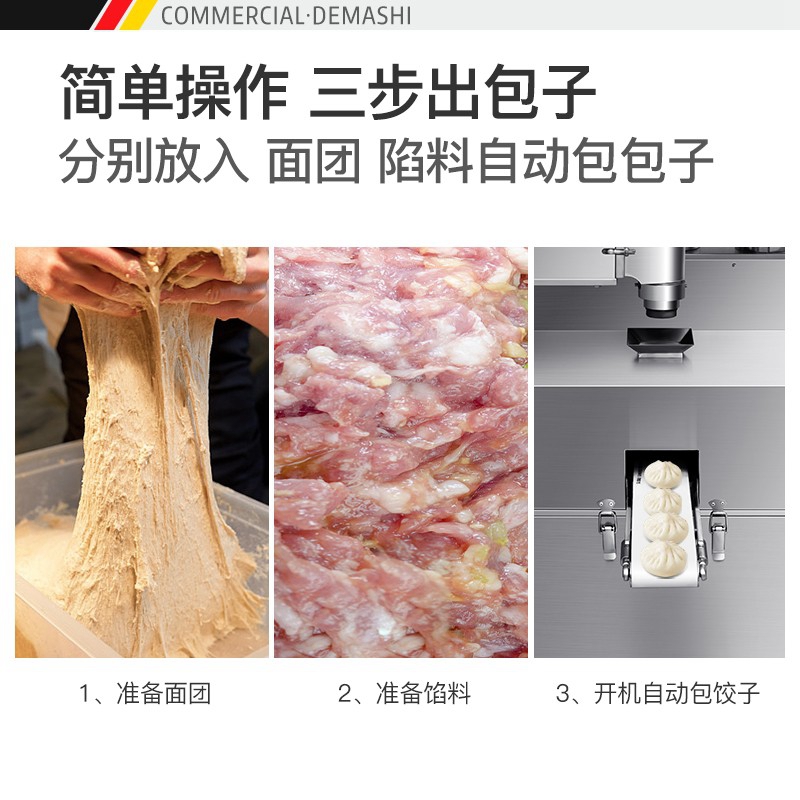 COMMERCIAL·DEMASHI

简单操作 三步出包子
分别放入 面团 陷料自动包包子

1、准备面团

2、准备馅料

3、开机自动包饺子