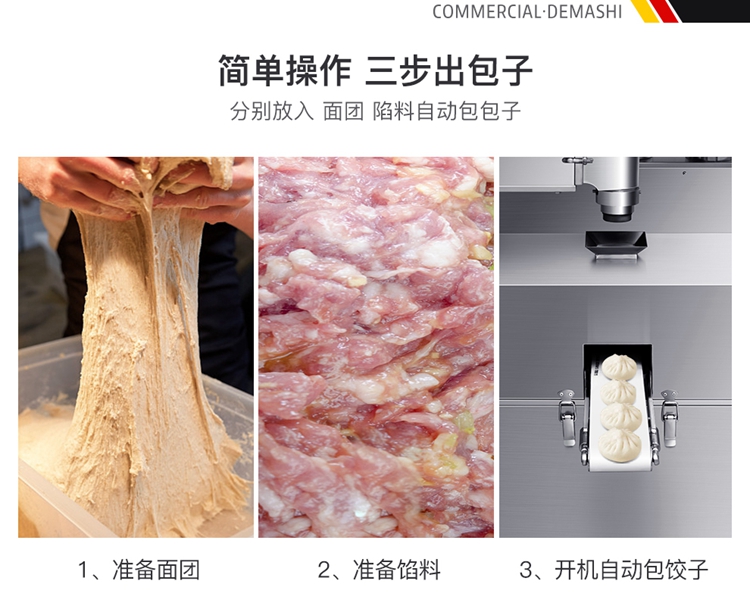 COMMERCIAL·DEMASHI

简单操作 三步出包子

分别放入 面团 陷料自动包包子

1、准备面团

2、准备馅料

3、开机自动包饺子