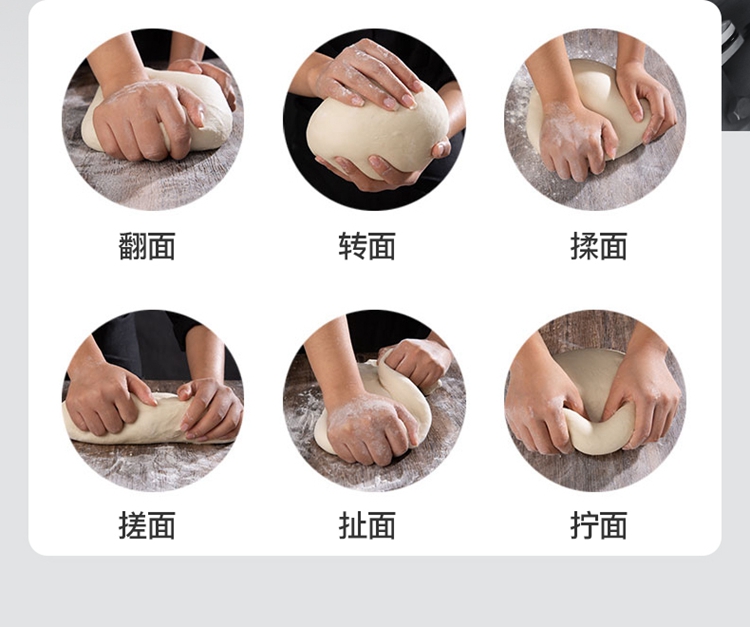 翻面　转面　揉面

搓面　扯面　拧面