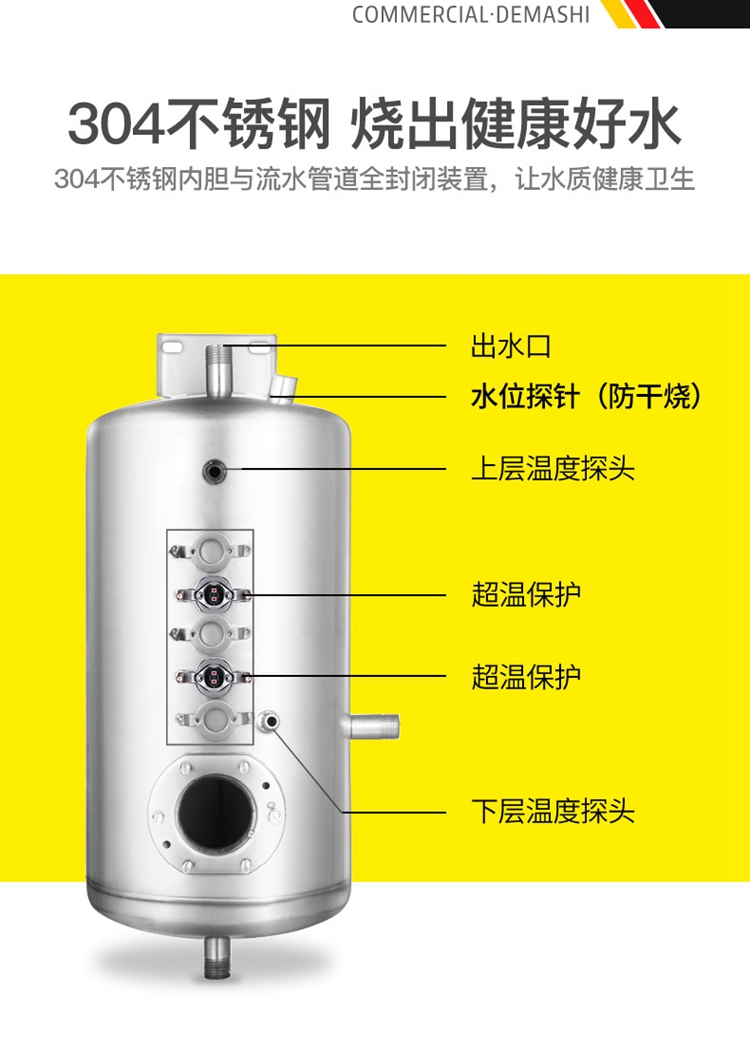 COMMERCIAL·DEMASHI

304不锈钢 烧出健康好水

304不锈钢内胆与流水管道全封闭装置，让水质健康卫生

出水口

水位探针（防干烧）

上层温度探头

超温保护

超温保护

下层温度探头