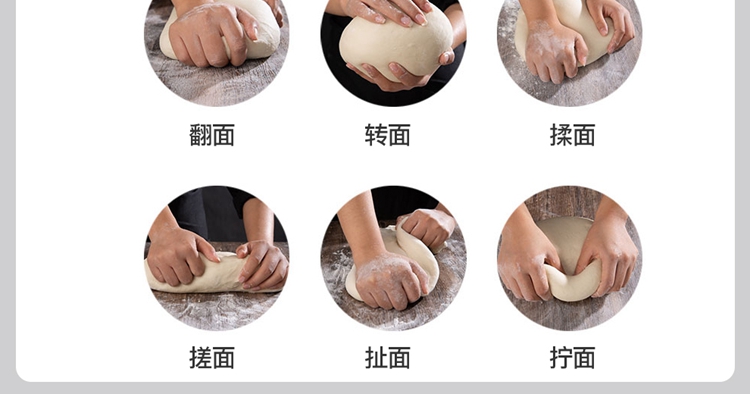 翻面 转面 揉面

搓面 扯面 拧面