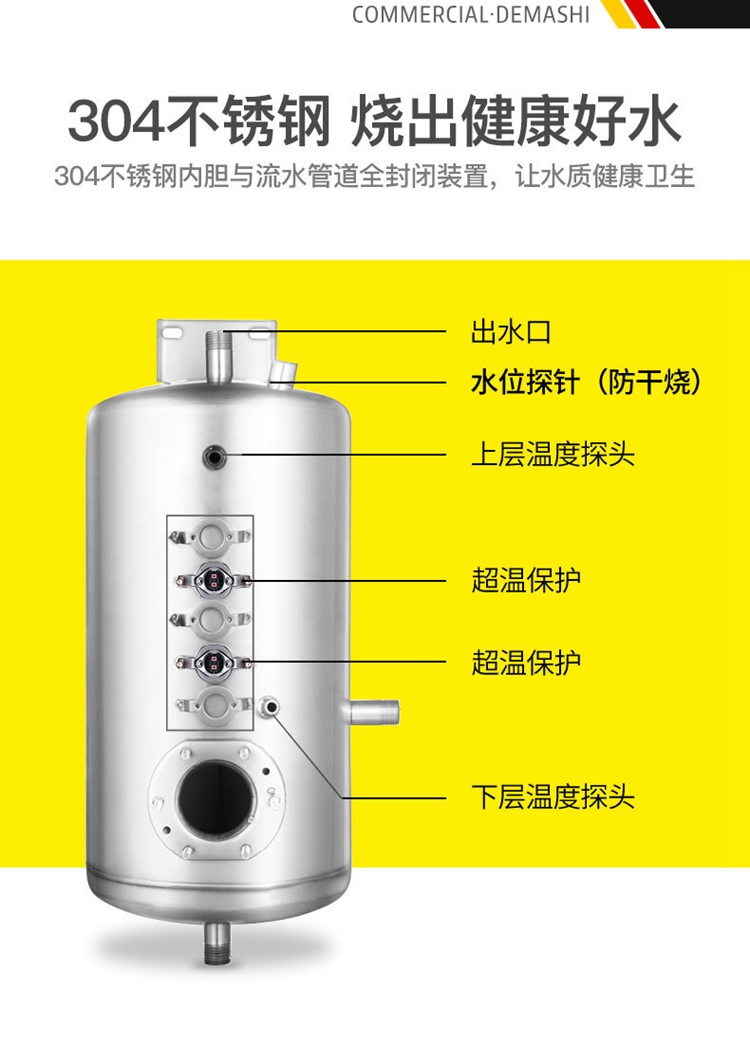 COMMERCIAL·DEMASHI

304不锈钢 烧出健康好水

304不锈钢内胆与流水管道全封闭装置，让水质健康卫生

出水口

水位探针（防干烧）

上层温度探头

超温保护

超温保护

下层温度探头