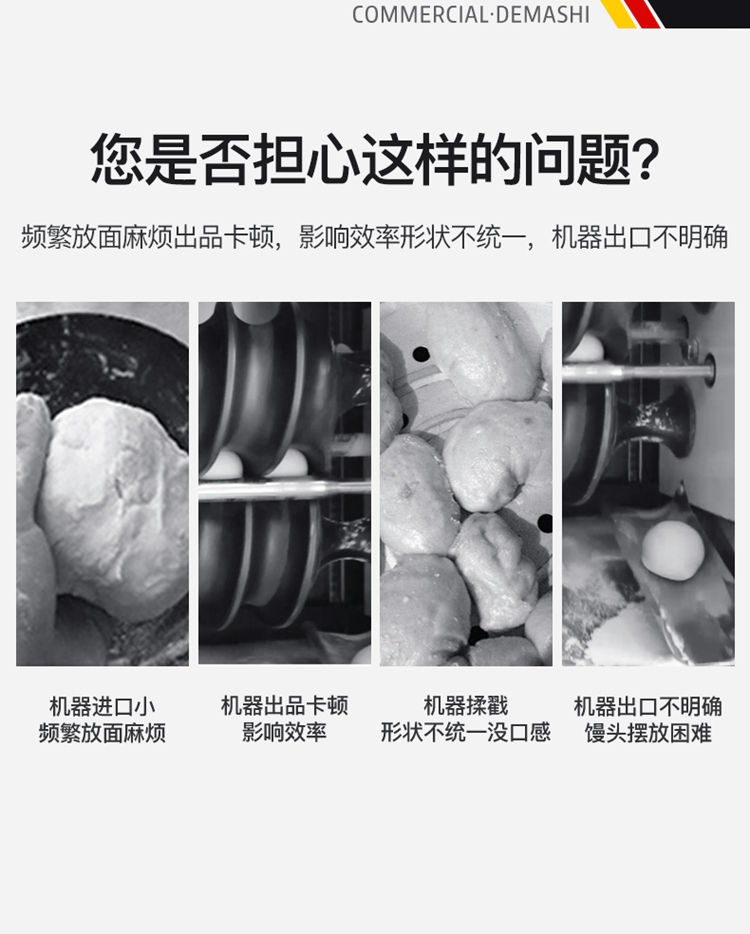 COMMERCIAL·DEMASHI

您是否担心这样的问题？

频繁放面麻烦出品卡顿，影响效率形状不统一，机器出口不明确

机器进口小
频繁放面麻烦

机器出品卡顿
影响效率

机器揉戳
形状不统一没口感

机器出口不明确
馒头摆放困难