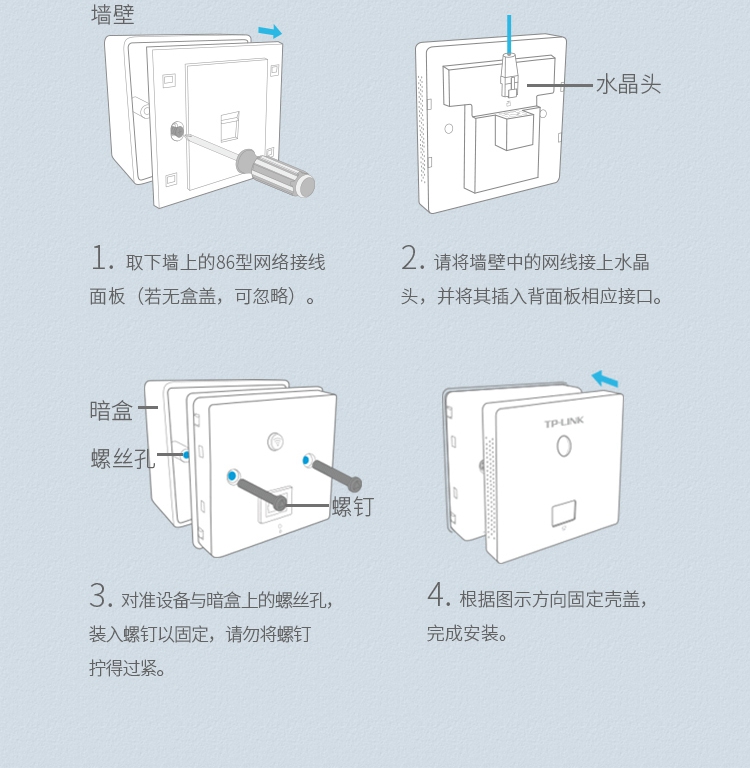 墙壁

水晶头

1. 取下墙上的86型网络接线面板（若无盒盖，可忽略）。

2. 请将墙壁中的网线接上水晶头，并将其插入背面板相应接口。

暗盒

螺丝孔

螺钉

TP-LINK

3. 对准设备与暗盒上的螺丝孔，装入螺钉以固定，请勿将螺钉拧得过紧。

4. 根据图示方向固定壳盖，完成安装。