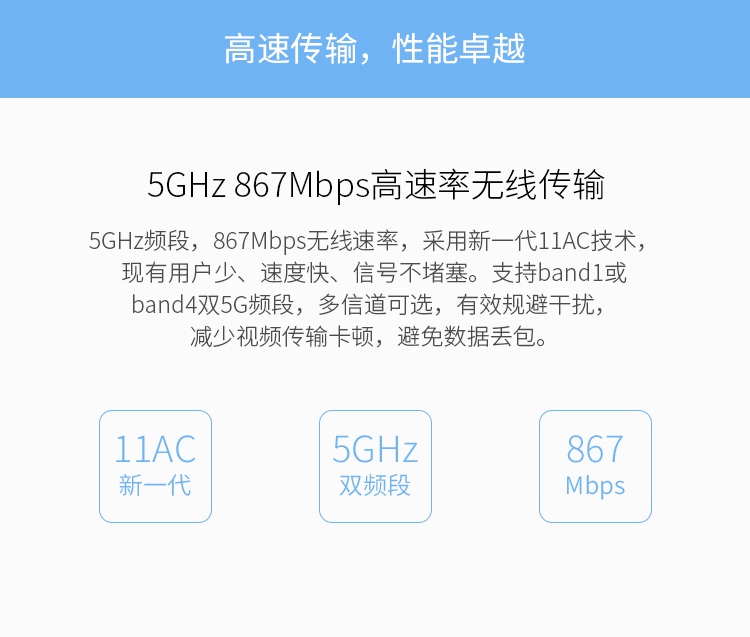 高速传输，性能卓越

5GHz 867Mbps高速率无线传输

5GHz频段，867Mbps无线速率，采用新一代11AC技术，现有用户少、速度快、信号不堵塞。支持band1或band4双5G频段，多信道可选，有效规避干扰，减少视频传输卡顿，避免数据丢包。

11AC
新一代

5GHz
双频段

867
Mbps