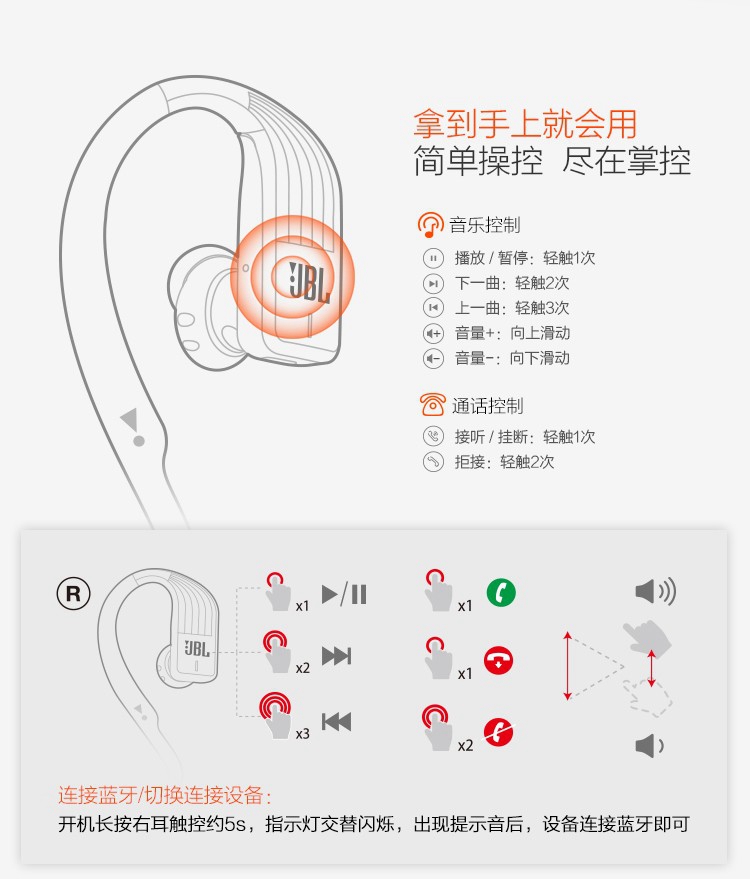 拿到手上就会用
简单操控 尽在掌控

JBL

音乐控制
播放 / 暂停：轻触1次
下一曲：轻触2次
上一曲：轻触3次
音量+：向上滑动
音量-：向下滑动

通话控制
接听 / 挂断：轻触1次
拒接：轻触2次

R

JBL

x1
x2
x3

x1
x1
x2

连接蓝牙/切换连接设备：
开机长按右耳触控约5s，指示灯交替闪烁，出现提示音后，设备连接蓝牙即可