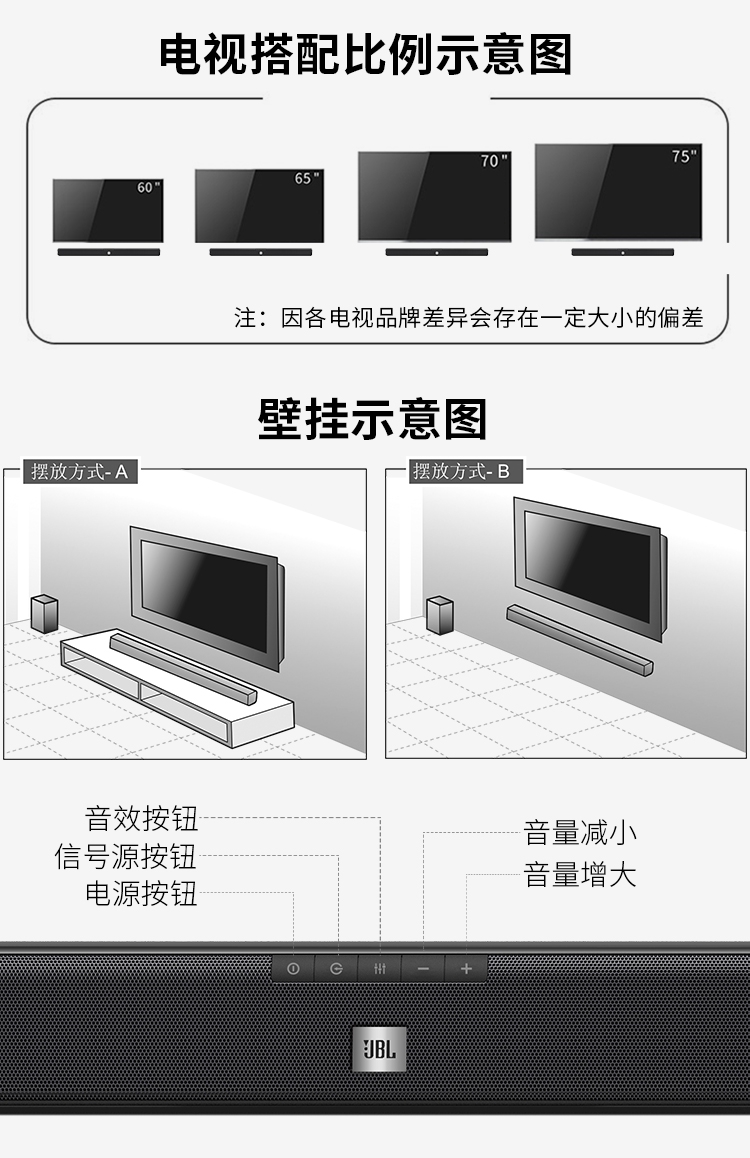 电视搭配比例示意图

60"
65"
70"
75"

注：因各电视品牌差异会存在一定大小的偏差

壁挂示意图

摆放方式- A
摆放方式- B

音效按钮
信号源按钮
电源按钮
音量减小
音量增大

JBL