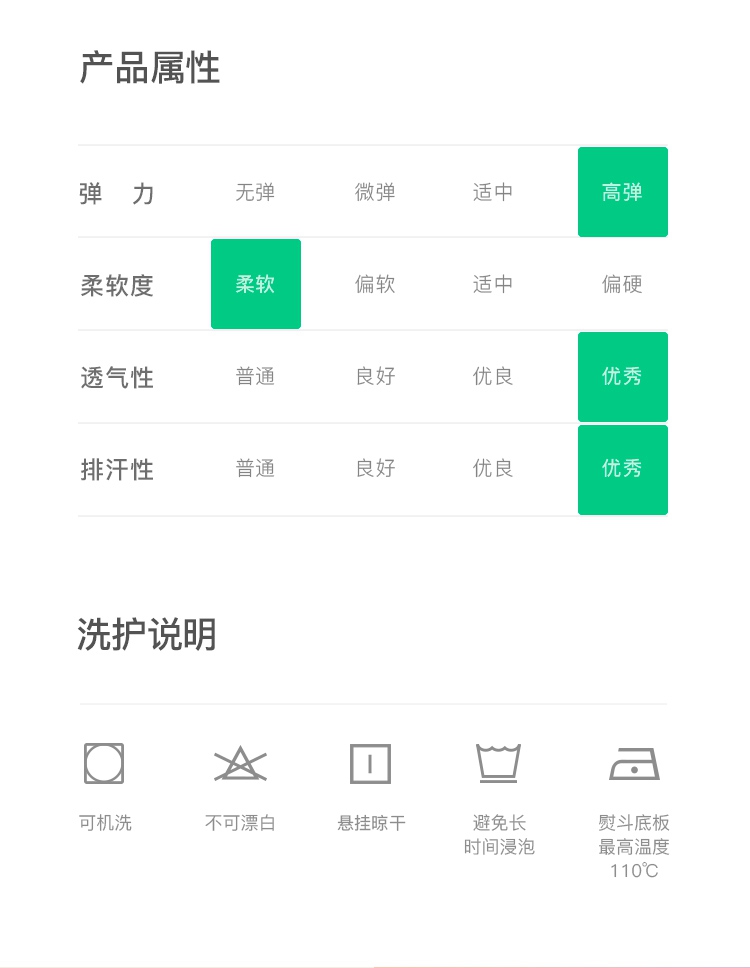 产品属性

| 弹　力 | 无弹 | 微弹 | 适中 | 高弹 |
|---|---|---|---|---|
| 柔软度 | 柔软 | 偏软 | 适中 | 偏硬 |
| 透气性 | 普通 | 良好 | 优良 | 优秀 |
| 排汗性 | 普通 | 良好 | 优良 | 优秀 |

洗护说明

可机洗

不可漂白

悬挂晾干

避免长
时间浸泡

熨斗底板
最高温度
110℃