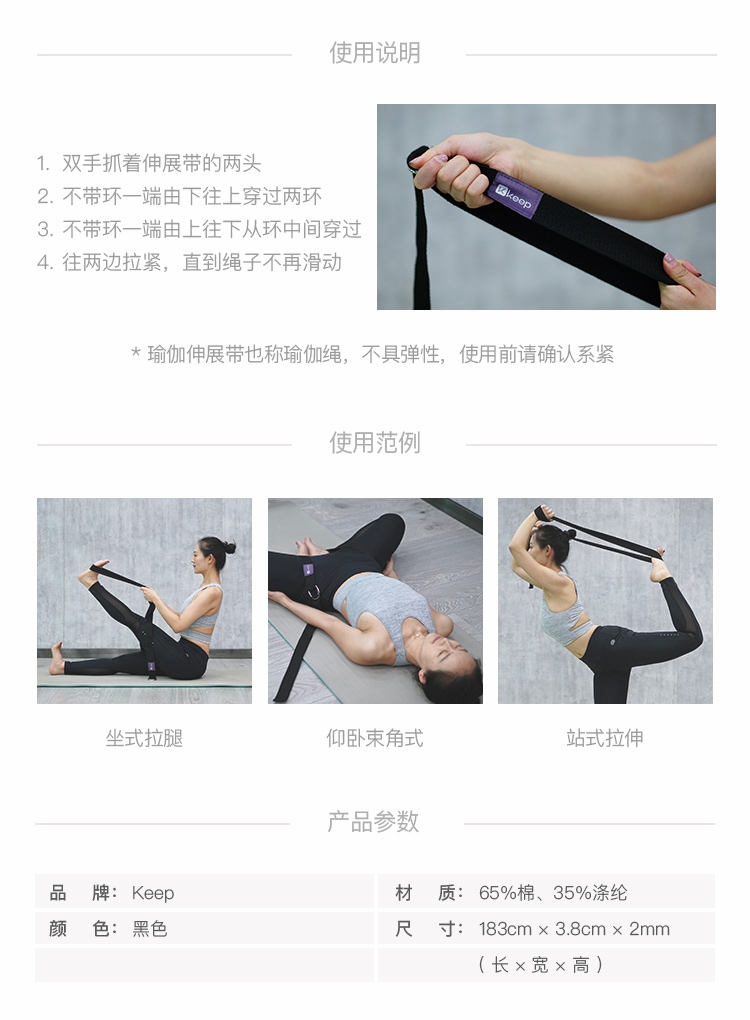 使用说明

1. 双手抓着伸展带的两头
2. 不带环一端由下往上穿过两环
3. 不带环一端由上往下从环中间穿过
4. 往两边拉紧，直到绳子不再滑动

Keep

* 瑜伽伸展带也称瑜伽绳，不具弹性，使用前请确认系紧

使用范例

坐式拉腿

仰卧束角式

站式拉伸

产品参数

| 品　牌：Keep | 材　质：65%棉、35%涤纶 |
|---|---|
| 颜　色：黑色 | 尺　寸：183cm × 3.8cm × 2mm |
| | （长 × 宽 × 高） |