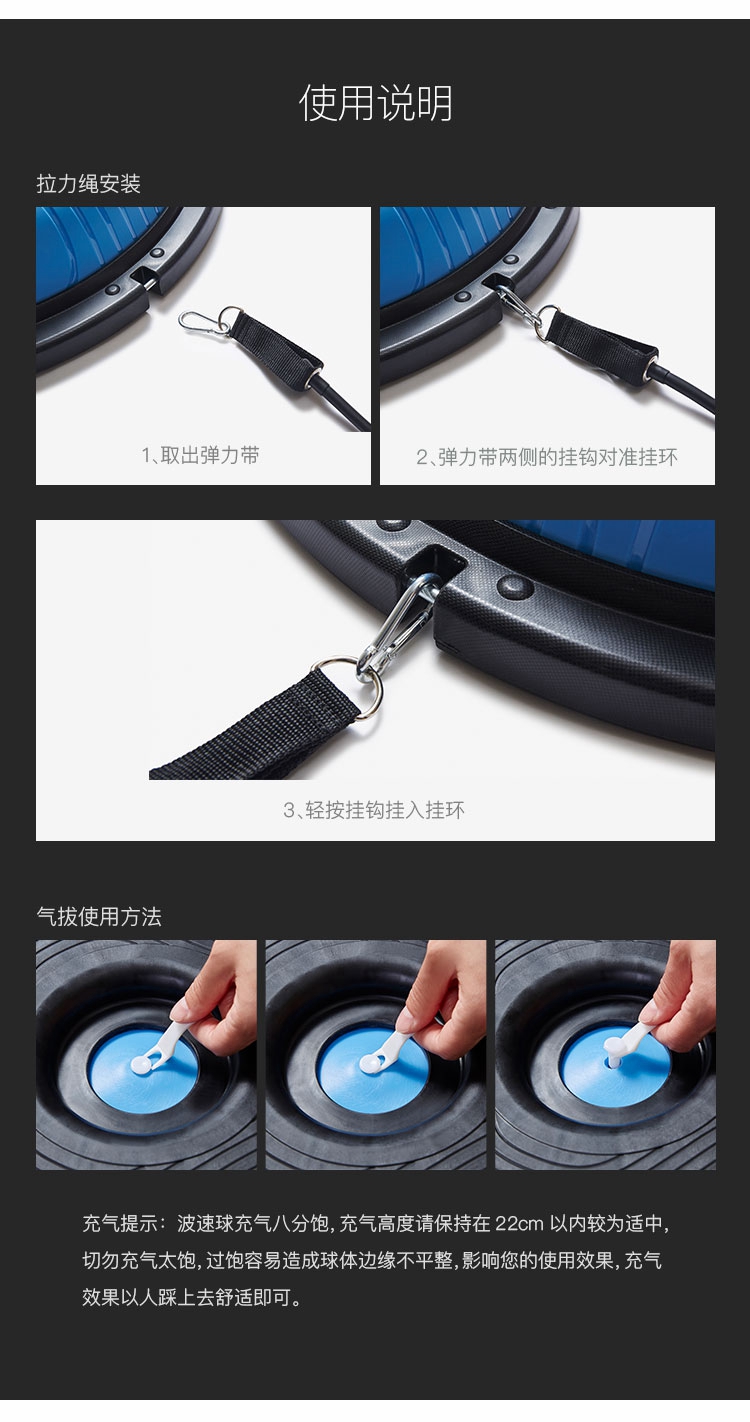 使用说明

拉力绳安装

1、取出弹力带

2、弹力带两侧的挂钩对准挂环

3、轻按挂钩挂入挂环

气拔使用方法

充气提示：波速球充气八分饱，充气高度请保持在 22cm 以内较为适中，切勿充气太饱，过饱容易造成球体边缘不平整，影响您的使用效果，充气效果以人踩上去舒适即可。