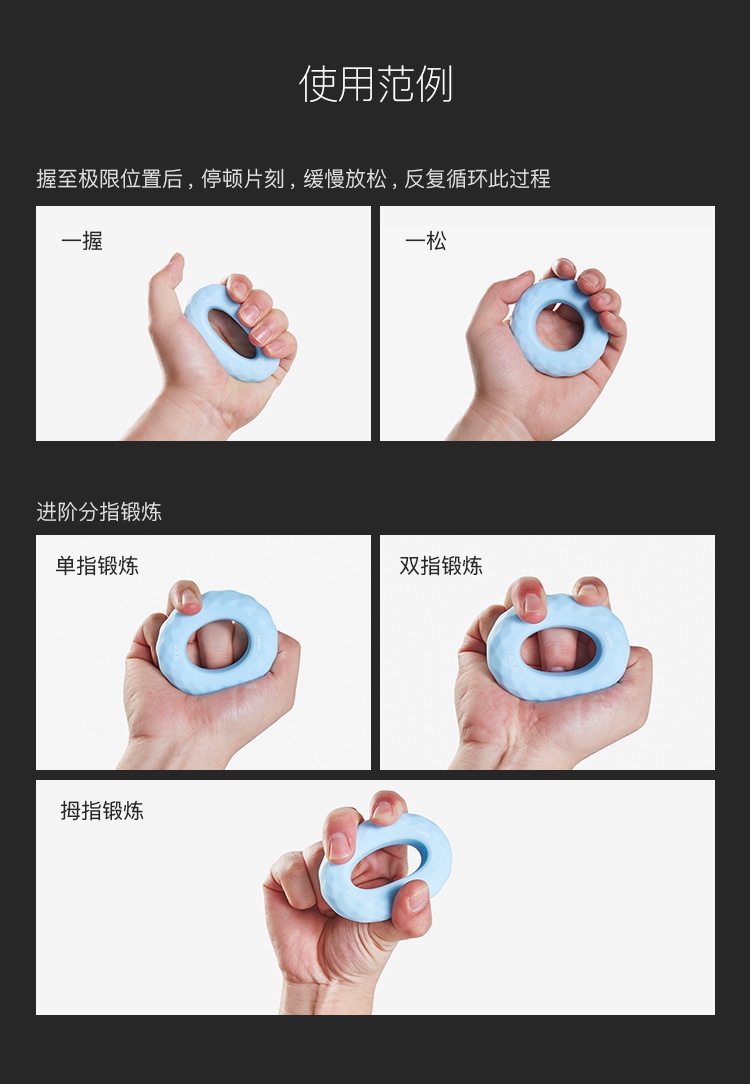 使用范例

握至极限位置后，停顿片刻，缓慢放松，反复循环此过程

一握

一松

进阶分指锻炼

单指锻炼

双指锻炼

拇指锻炼