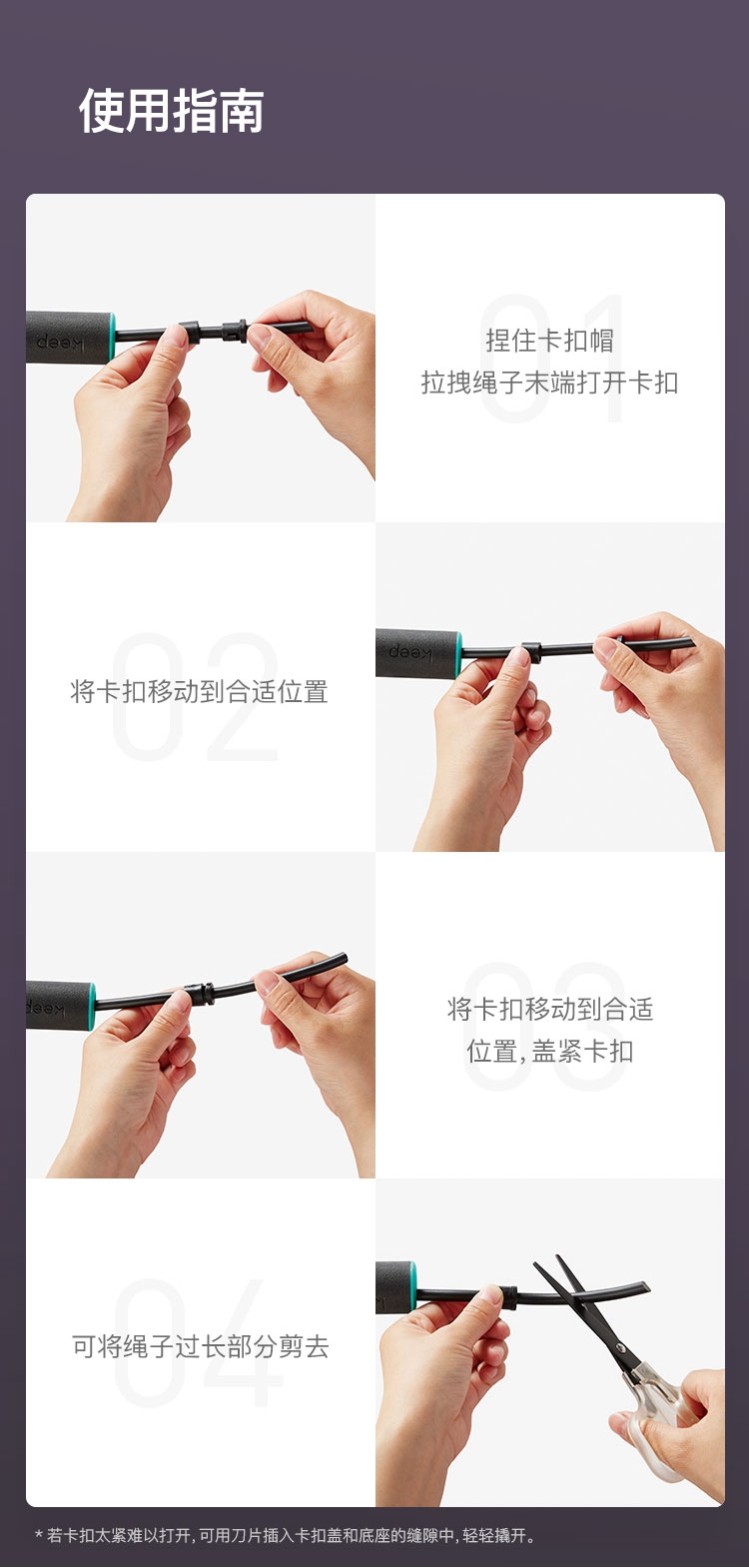 使用指南

01
捏住卡扣帽
拉拽绳子末端打开卡扣

02
将卡扣移动到合适位置

03
将卡扣移动到合适
位置，盖紧卡扣

04
可将绳子过长部分剪去

* 若卡扣太紧难以打开，可用刀片插入卡扣盖和底座的缝隙中，轻轻撬开。