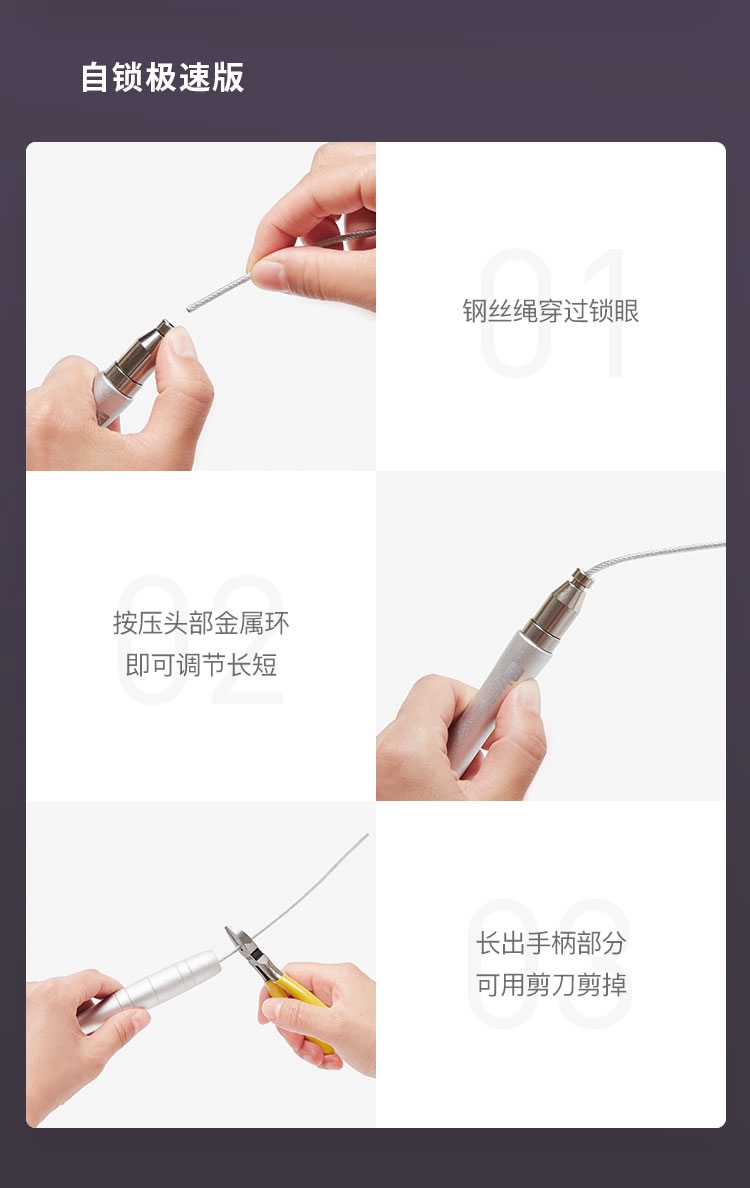 自锁极速版

01
钢丝绳穿过锁眼

02
按压头部金属环
即可调节长短

03
长出手柄部分
可用剪刀剪掉