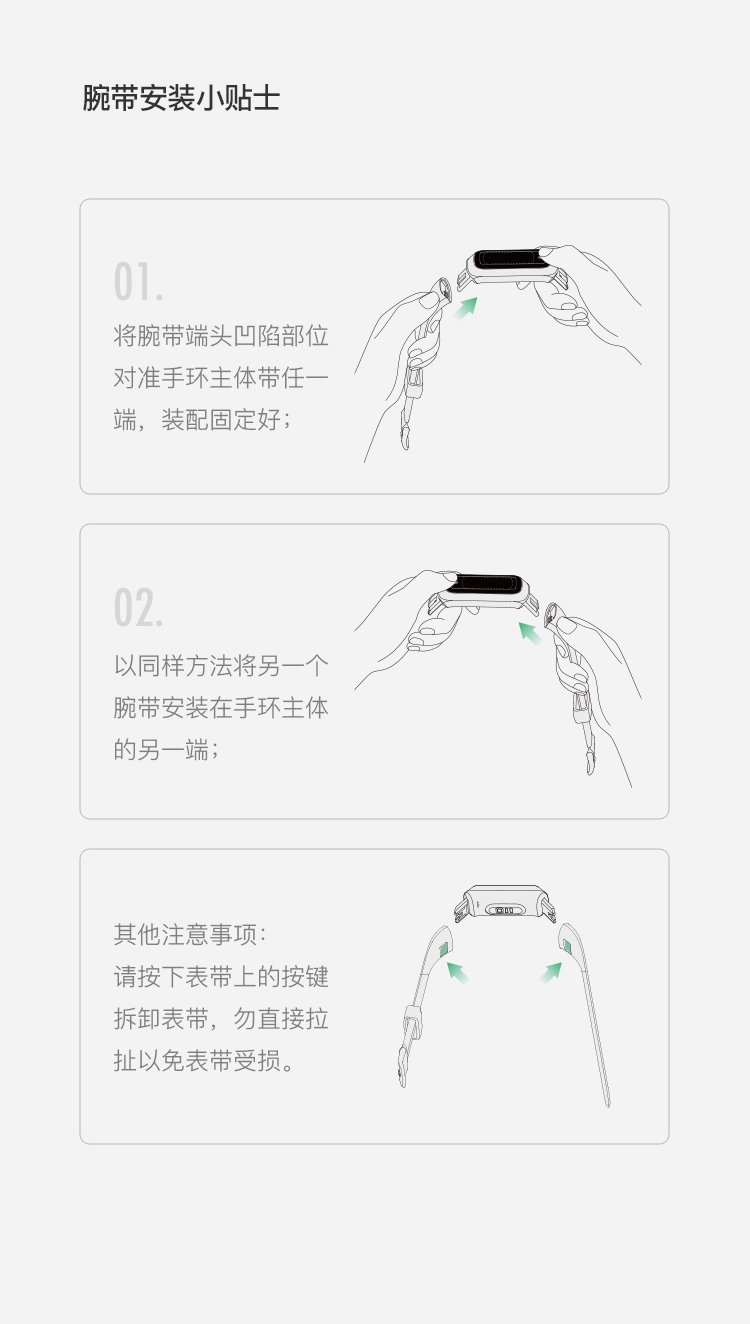 腕带安装小贴士

01.

将腕带端头凹陷部位对准手环主体带任一端，装配固定好；

02.

以同样方法将另一个腕带安装在手环主体的另一端；

其他注意事项：
请按下表带上的按键拆卸表带，勿直接拉扯以免表带受损。