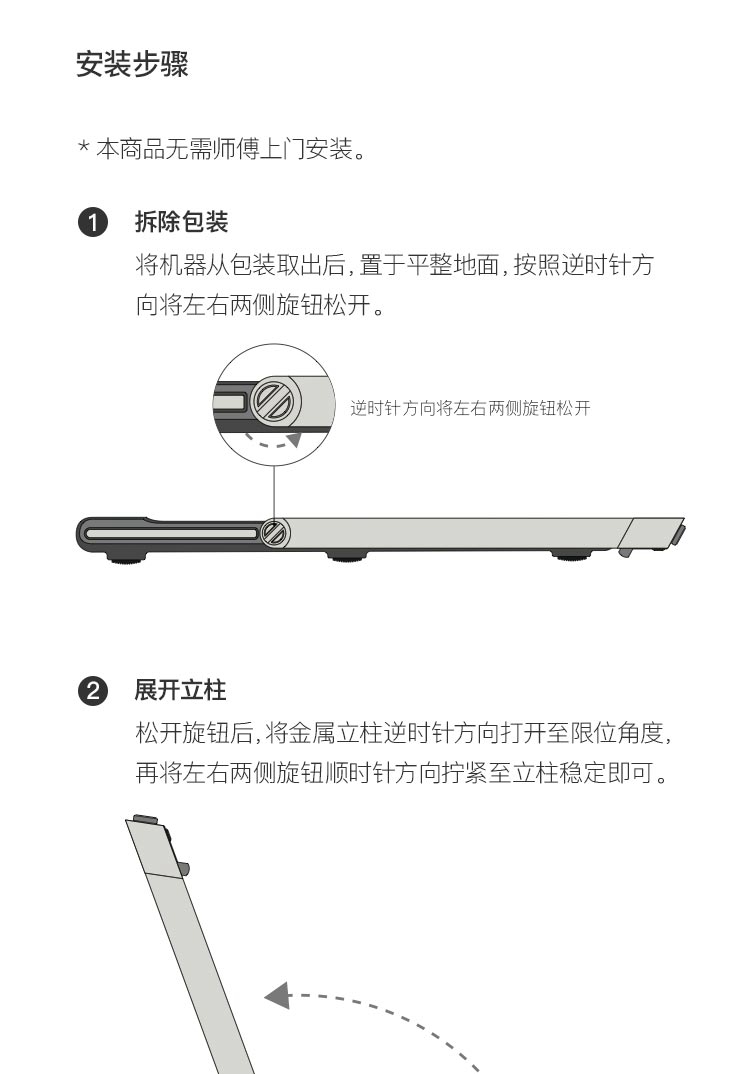 安装步骤

* 本商品无需师傅上门安装。

1 拆除包装

将机器从包装取出后，置于平整地面，按照逆时针方向将左右两侧旋钮松开。

逆时针方向将左右两侧旋钮松开

2 展开立柱

松开旋钮后，将金属立柱逆时针方向打开至限位角度，再将左右两侧旋钮顺时针方向拧紧至立柱稳定即可。