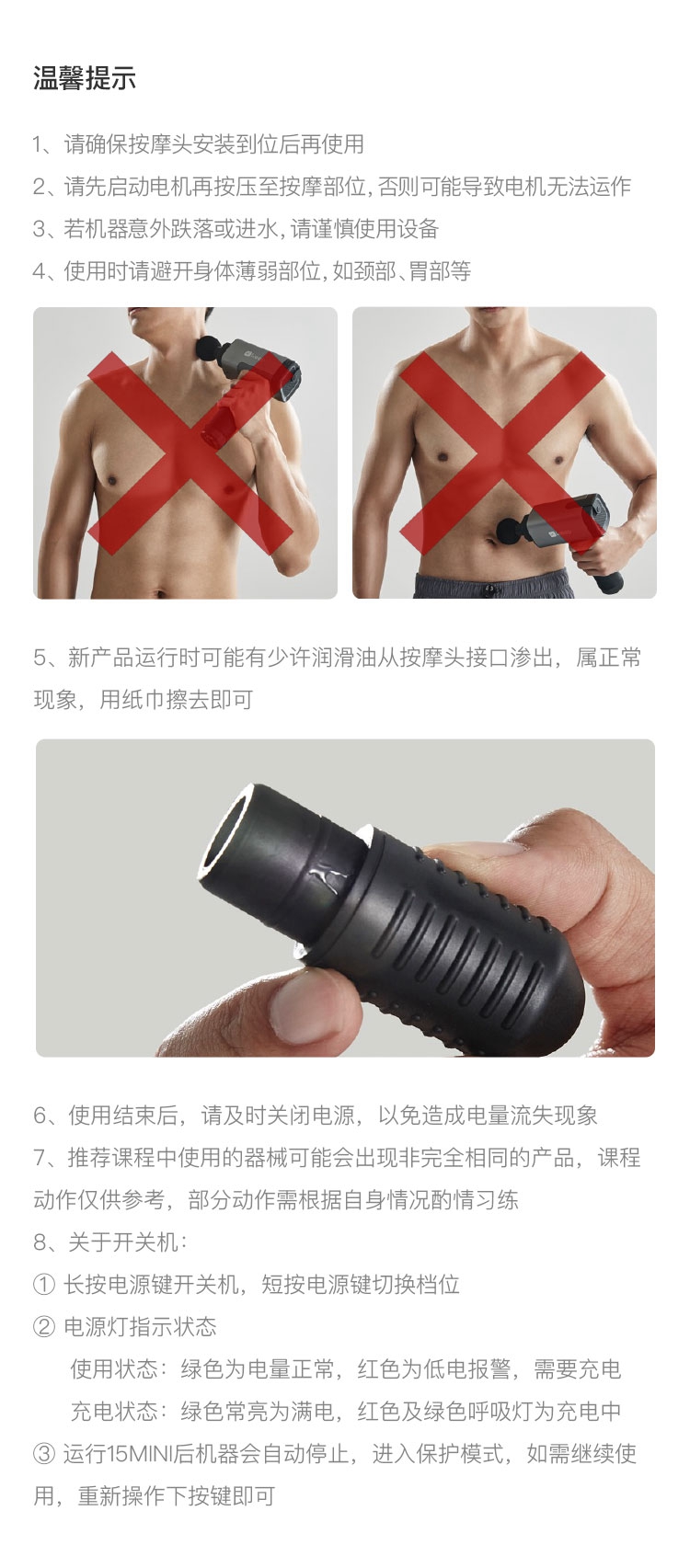 温馨提示

1、请确保按摩头安装到位后再使用
2、请先启动电机再按压至按摩部位，否则可能导致电机无法运作
3、若机器意外跌落或进水，请谨慎使用设备
4、使用时请避开身体薄弱部位，如颈部、胃部等

5、新产品运行时可能有少许润滑油从按摩头接口渗出，属正常现象，用纸巾擦去即可

6、使用结束后，请及时关闭电源，以免造成电量流失现象
7、推荐课程中使用的器械可能会出现非完全相同的产品，课程动作仅供参考，部分动作需根据自身情况酌情习练
8、关于开关机：
① 长按电源键开关机，短按电源键切换档位
② 电源灯指示状态
使用状态：绿色为电量正常，红色为低电报警，需要充电
充电状态：绿色常亮为满电，红色及绿色呼吸灯为充电中
③ 运行15MINI后机器会自动停止，进入保护模式，如需继续使用，重新操作下按键即可