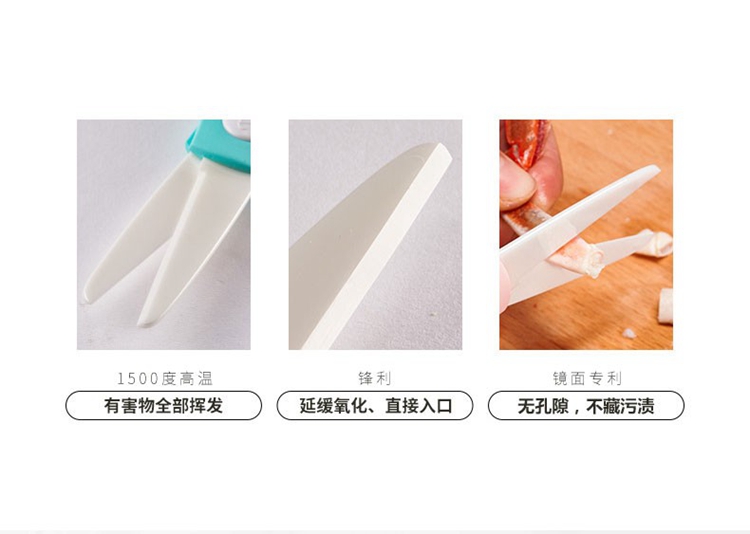 1500度高温
有害物全部挥发

锋利
延缓氧化、直接入口

镜面专利
无孔隙，不藏污渍