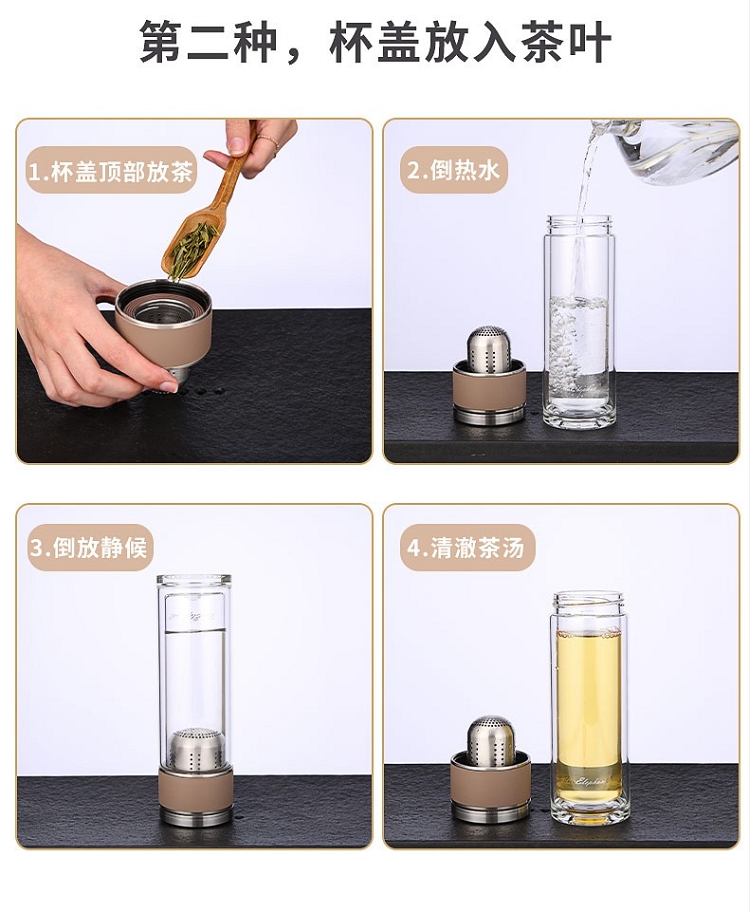 第二种，杯盖放入茶叶

1.杯盖顶部放茶

2.倒热水

3.倒放静候

4.清澈茶汤