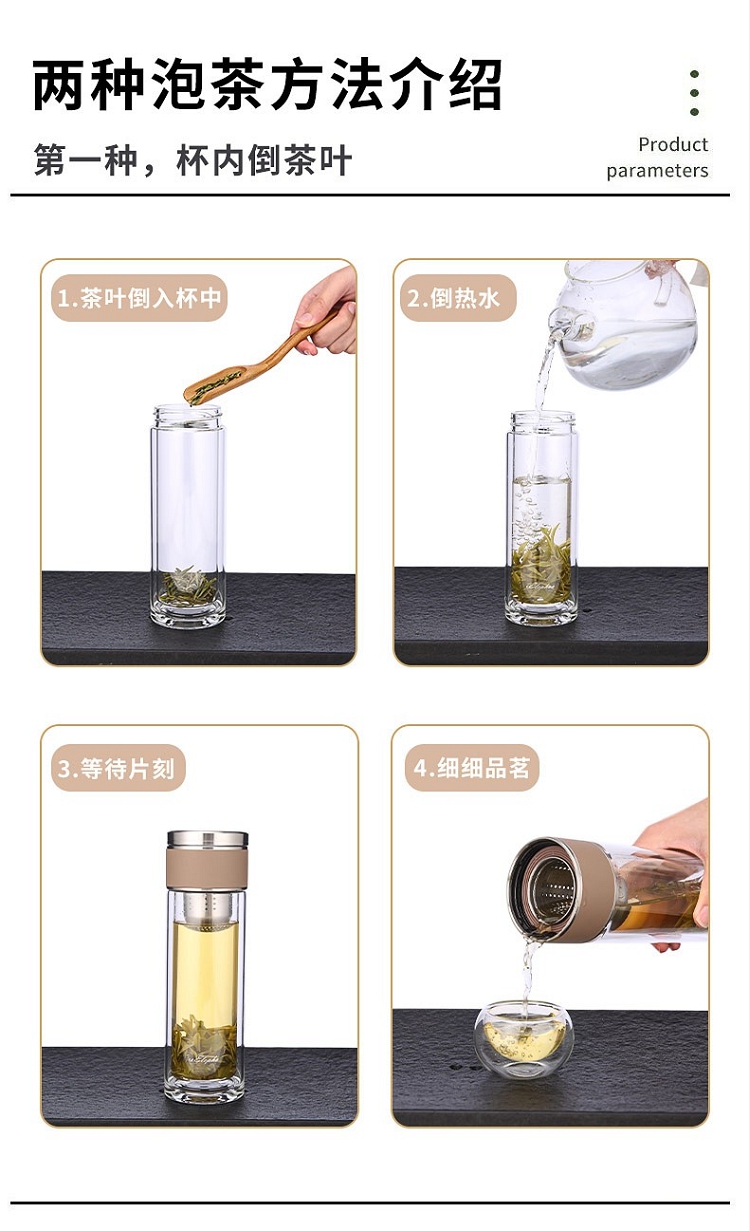 两种泡茶方法介绍

第一种，杯内倒茶叶

Product parameters

1.茶叶倒入杯中

2.倒热水

3.等待片刻

4.细细品茗