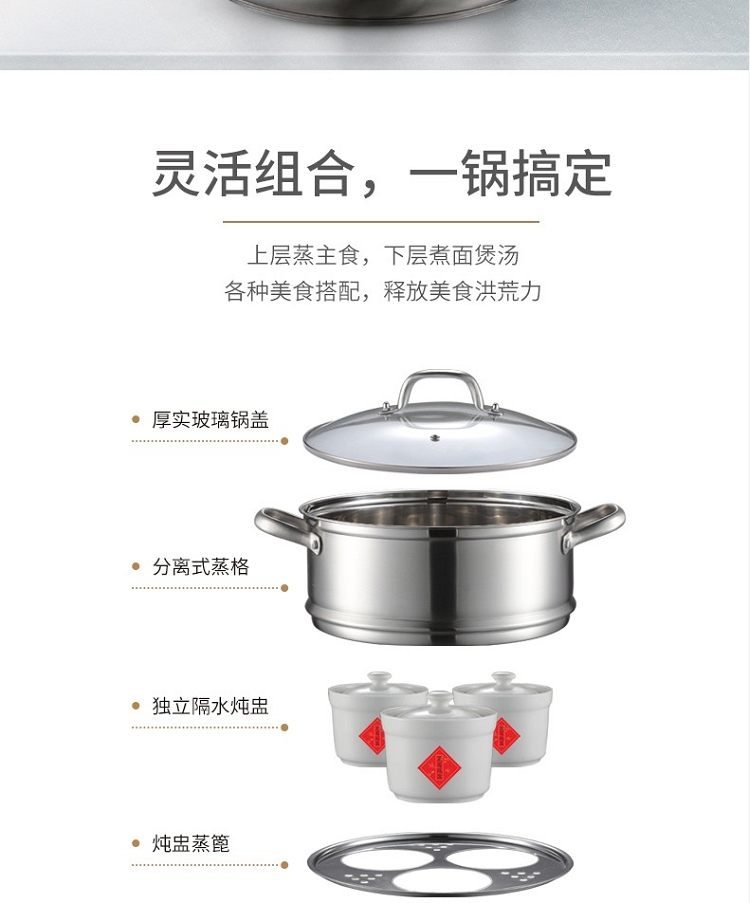 灵活组合，一锅搞定

上层蒸主食，下层煮面煲汤
各种美食搭配，释放美食洪荒力

厚实玻璃锅盖

分离式蒸格

独立隔水炖盅

炖盅蒸篦