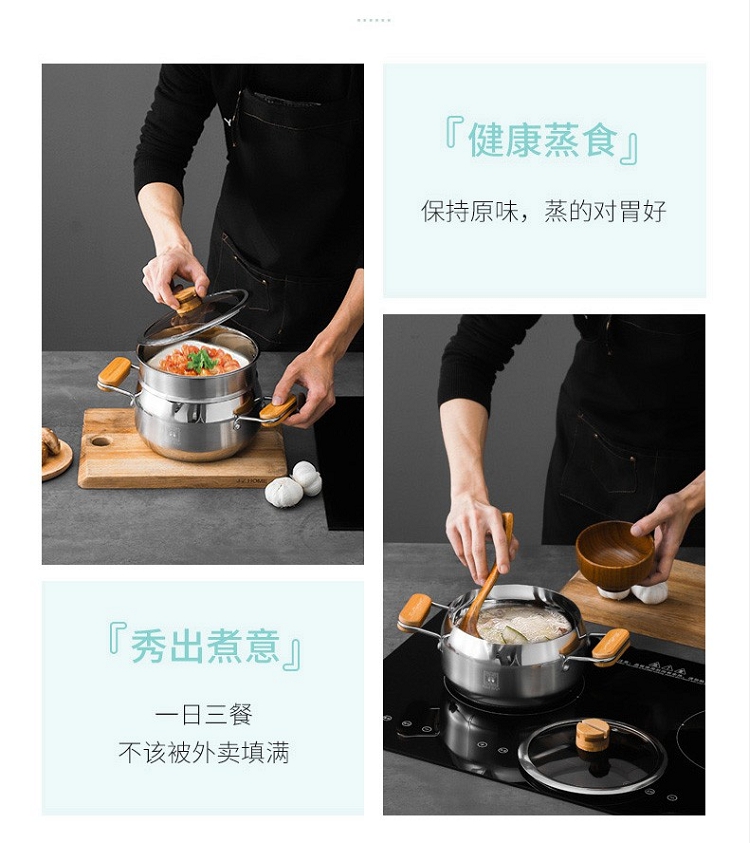 『健康蒸食』

保持原味，蒸的对胃好

『秀出煮意』

一日三餐
不该被外卖填满